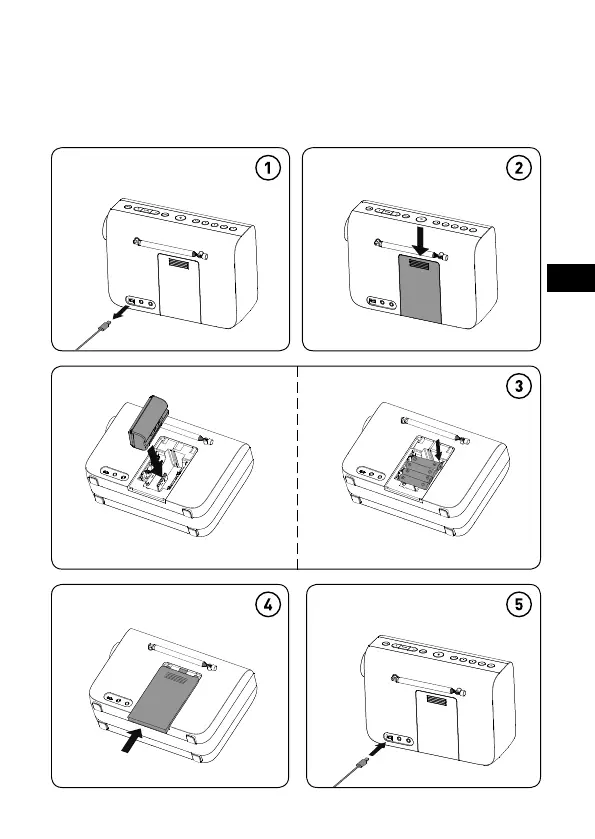 1

2

3

4

5