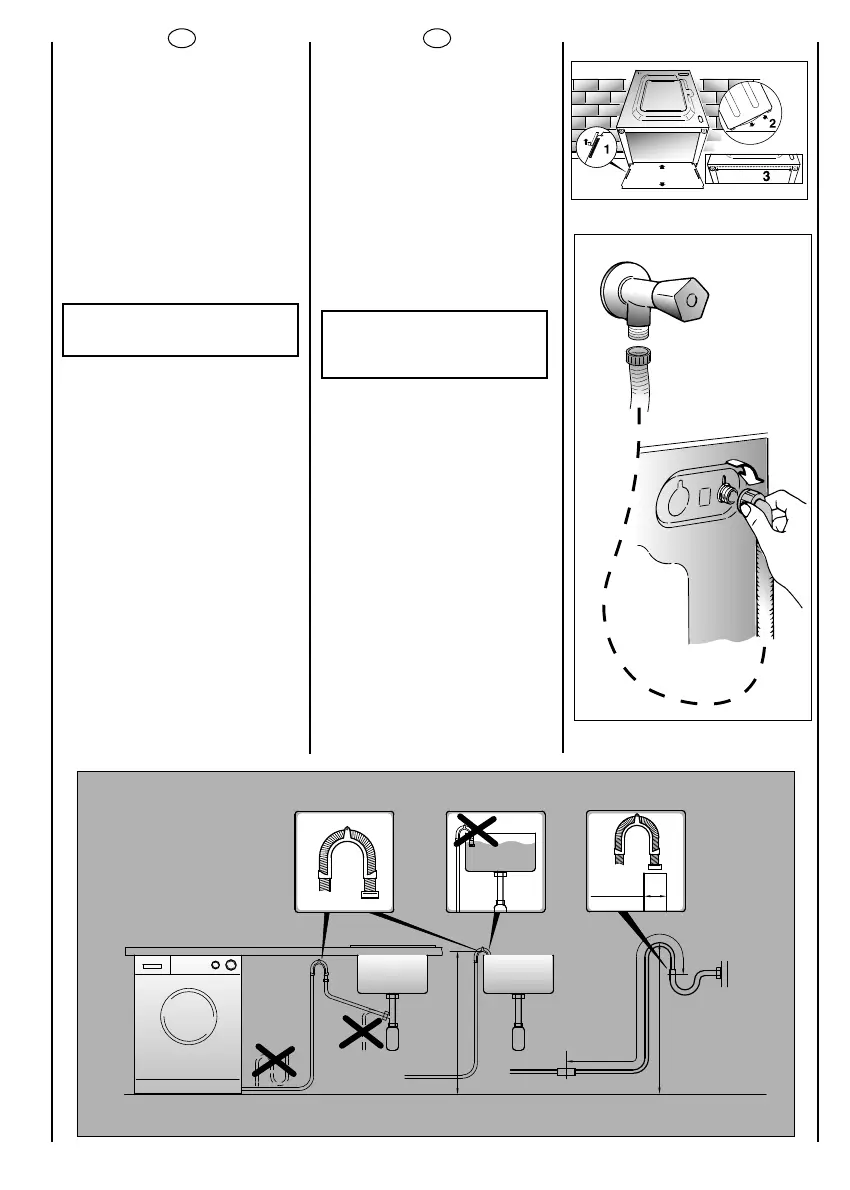 1

2

3