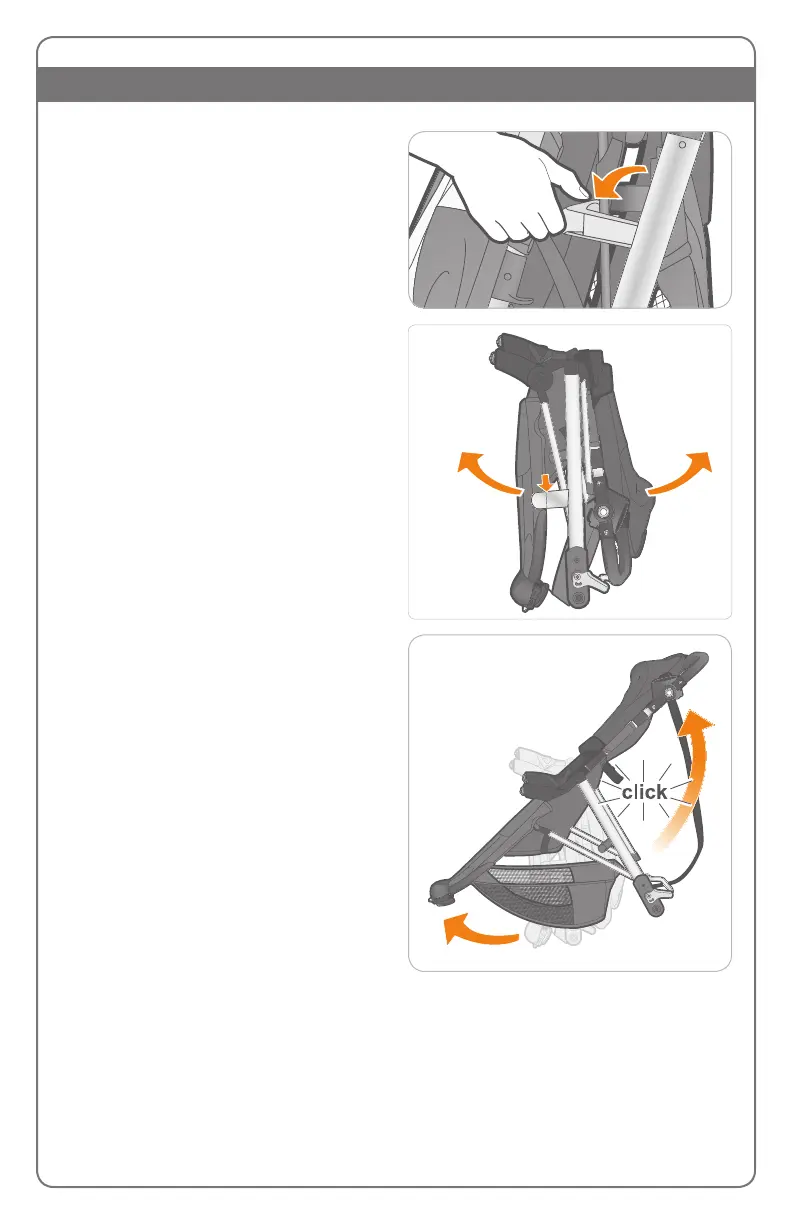 click