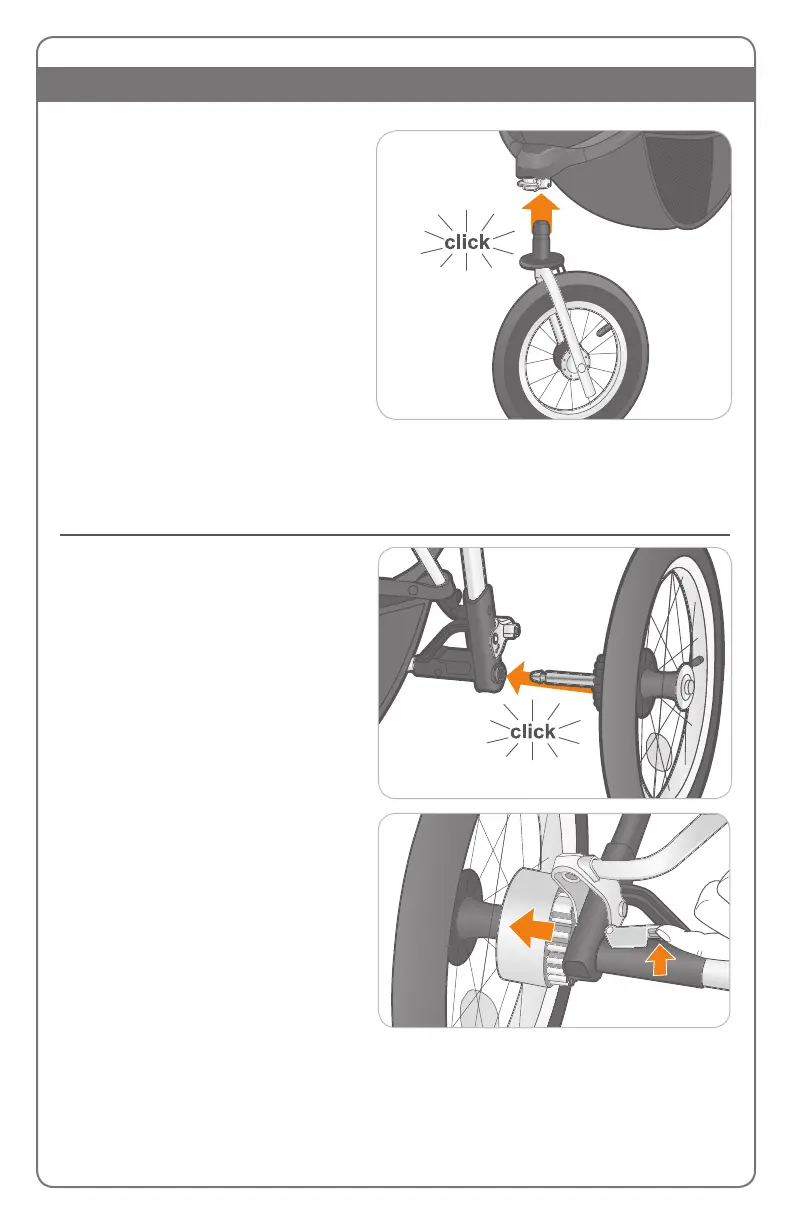 click

click