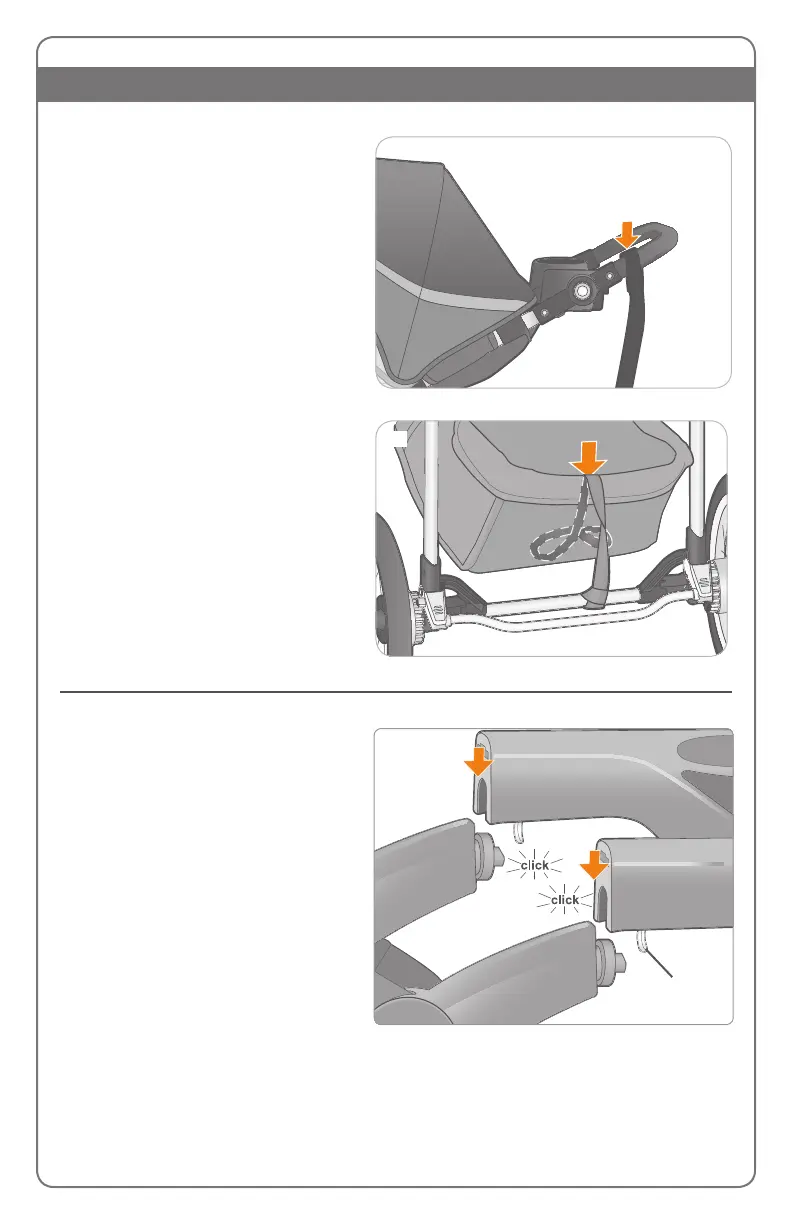 click
click