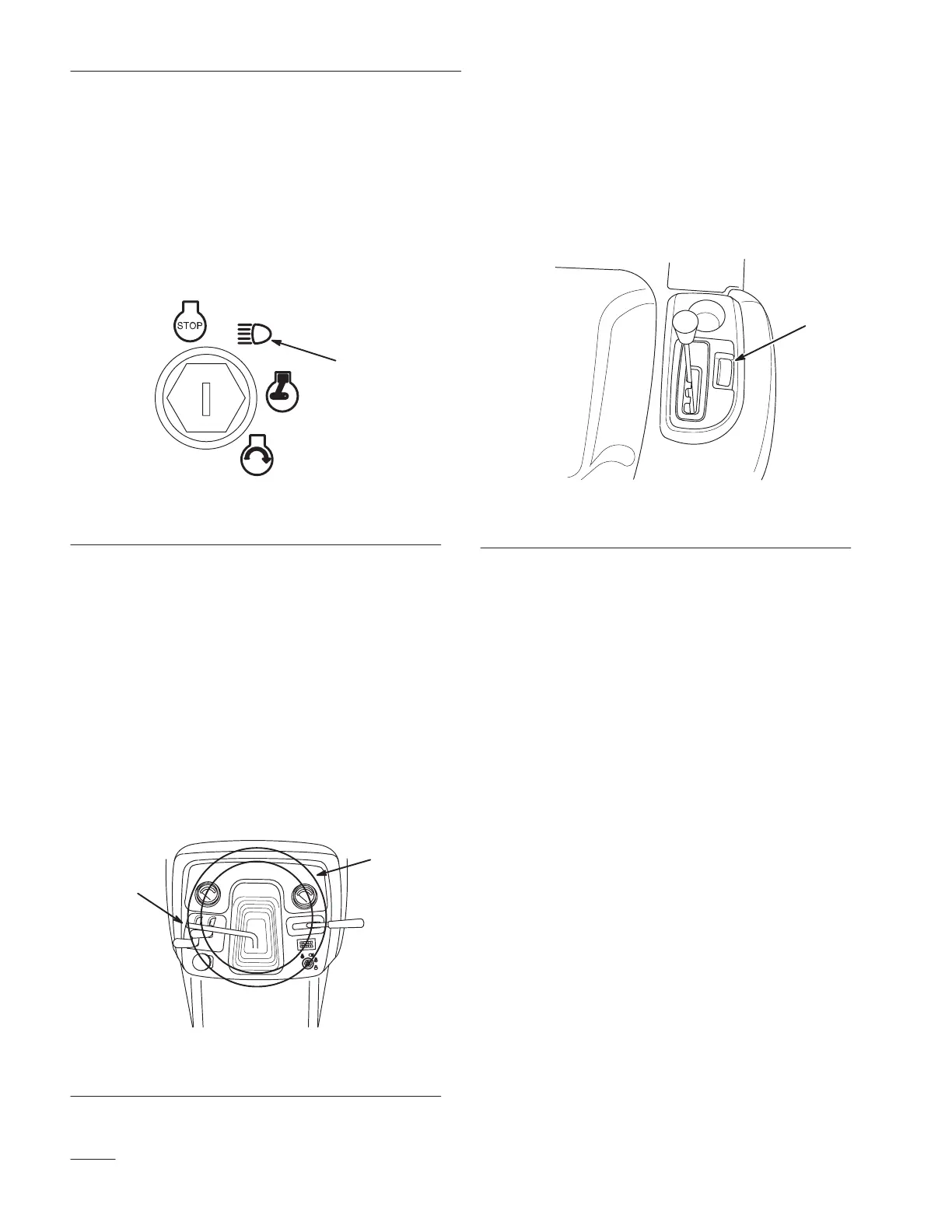 STOP