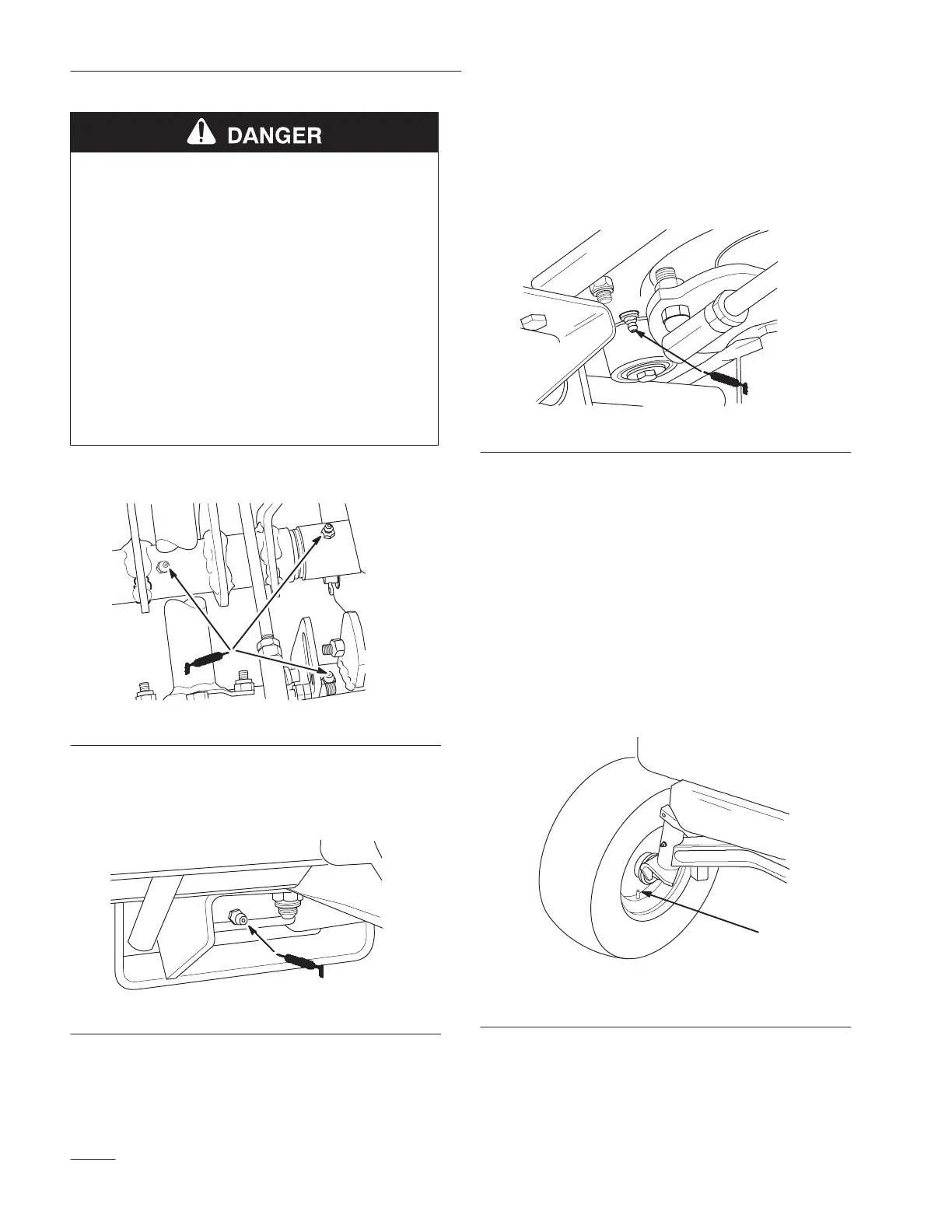 DANGER