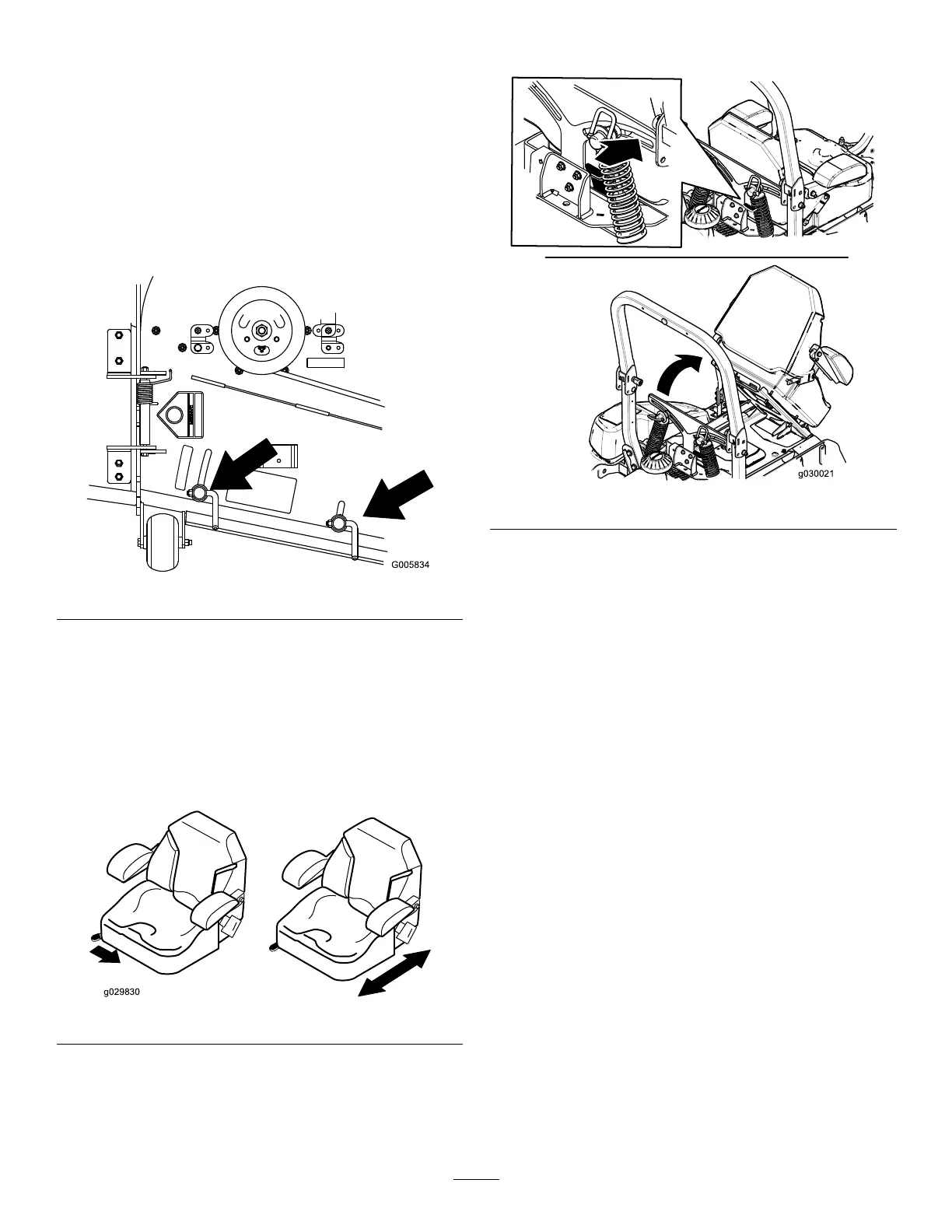 G005834

g029830

g030021