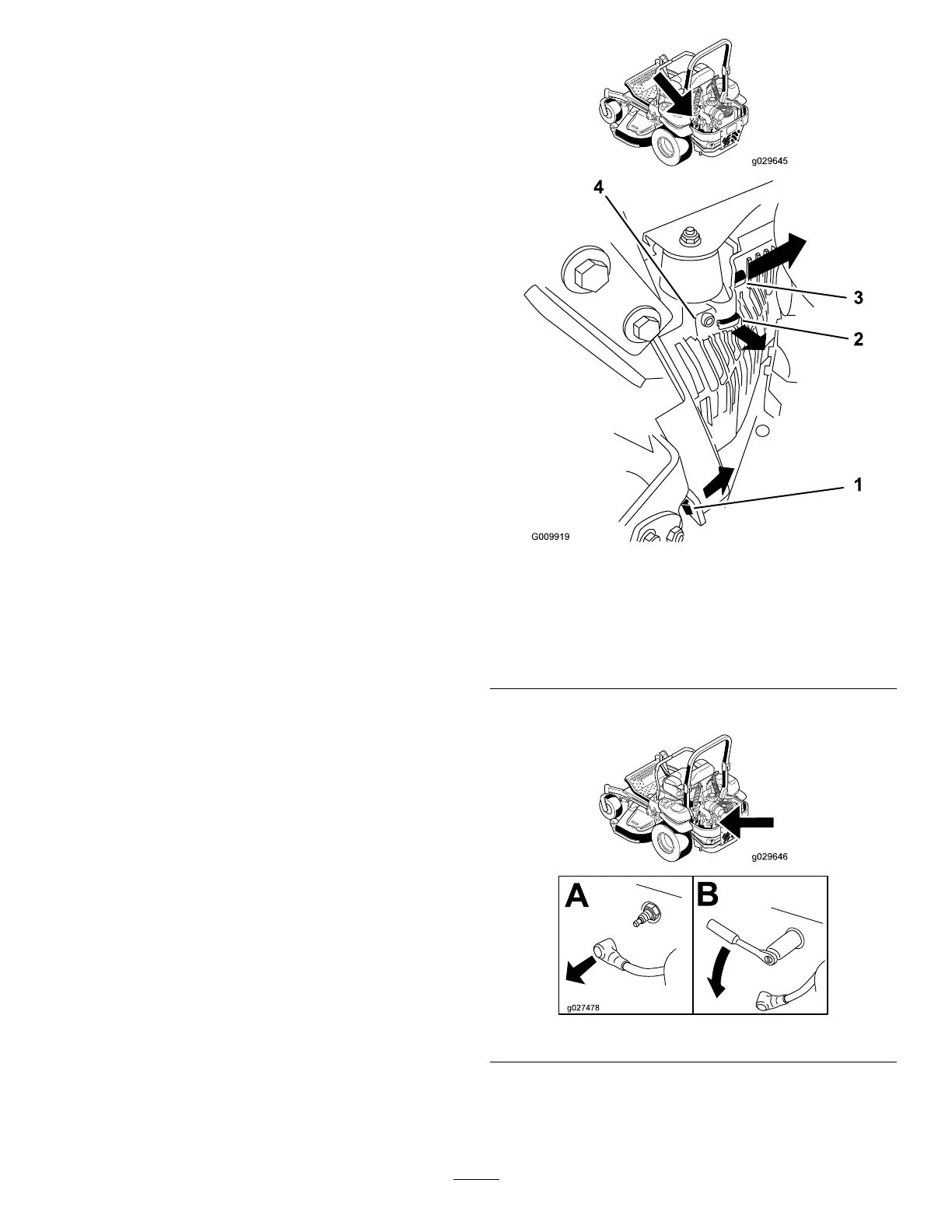 g029645

4

3

2

1

G009919

g029646

A

B

g027478