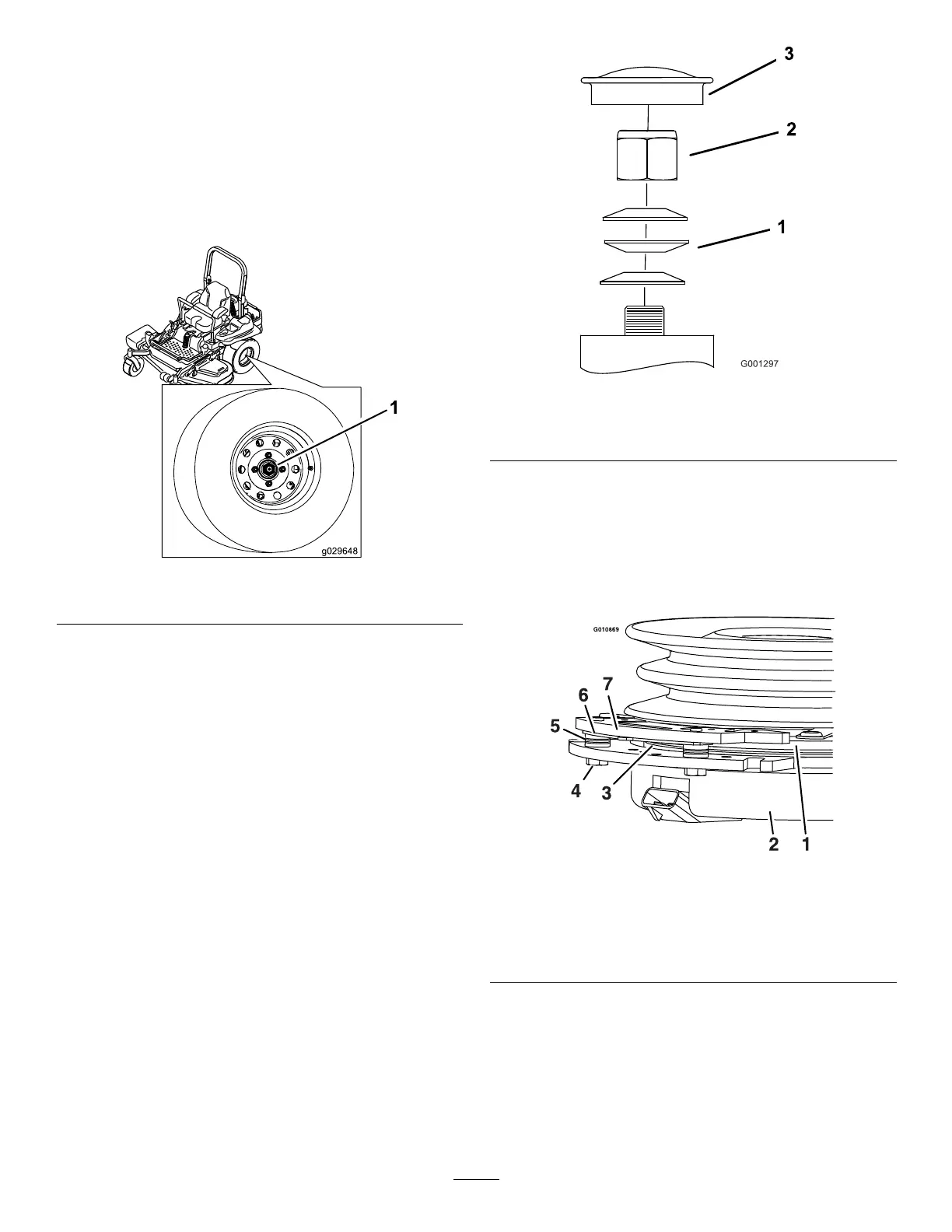 1

g029648

3

2

1

G001297

G010869

7

6

5

4

3

2

1