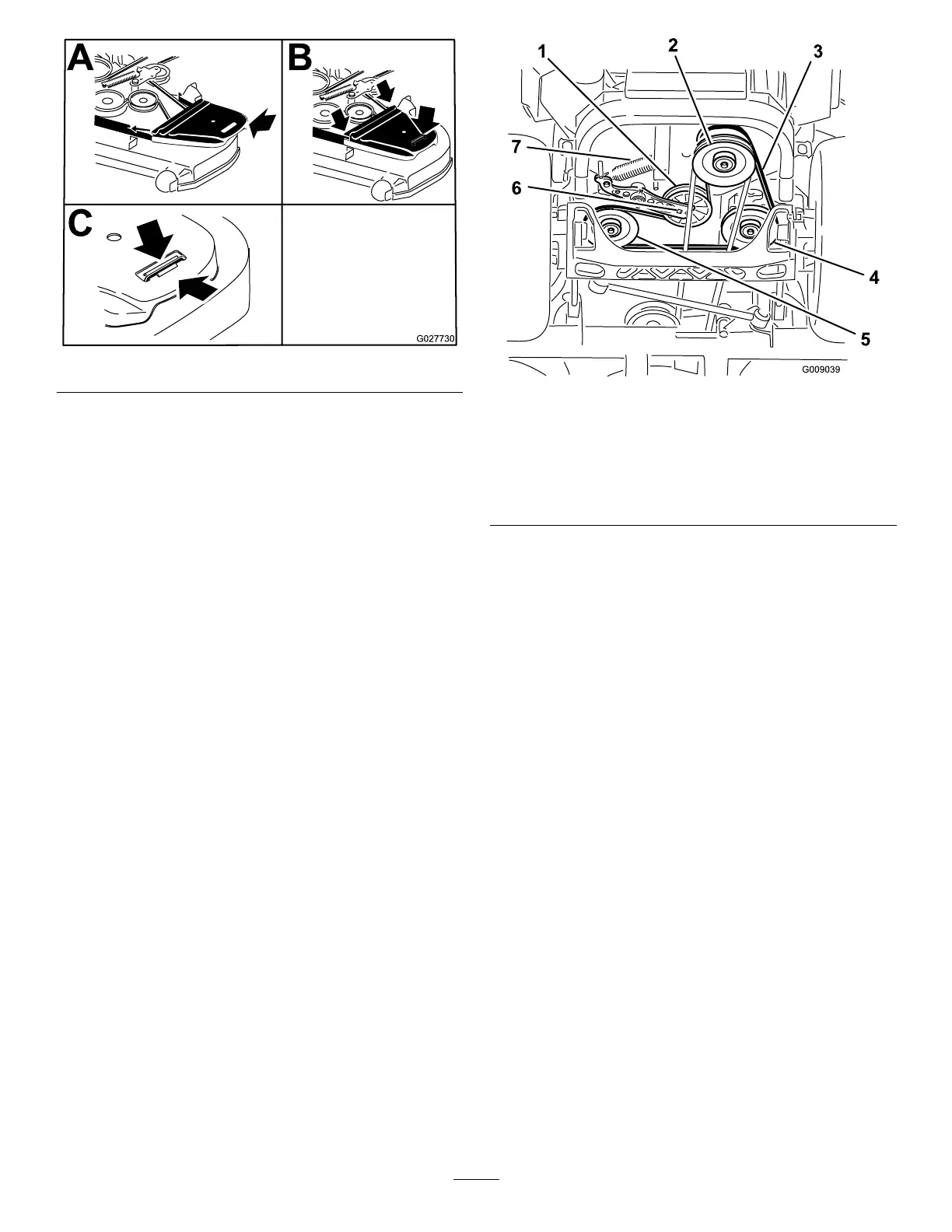 A

B

C

G027730

1

2

3

7

6

4

5

G009039