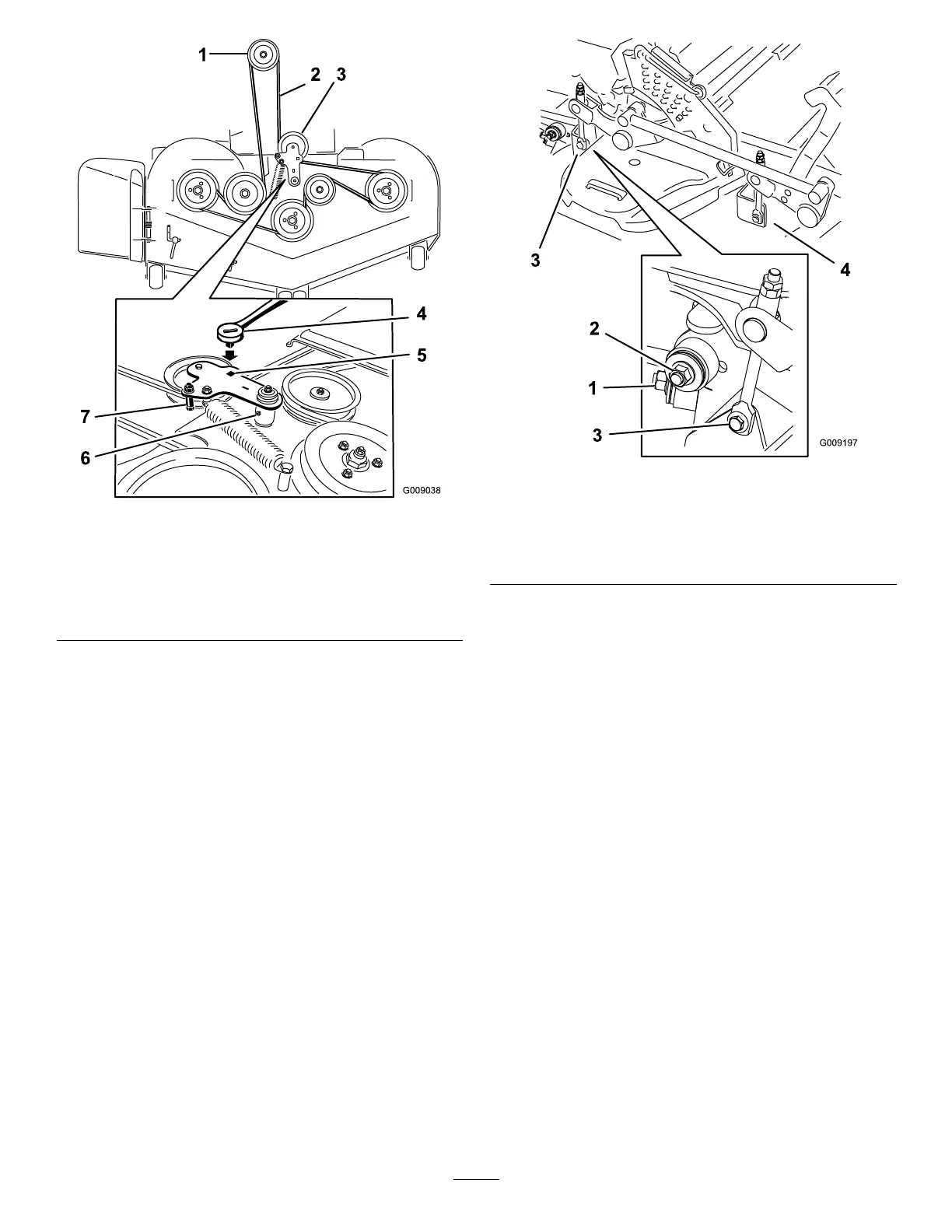 1
2
3
4
5
7
6
G009038

3
4
2
1
3
G009197