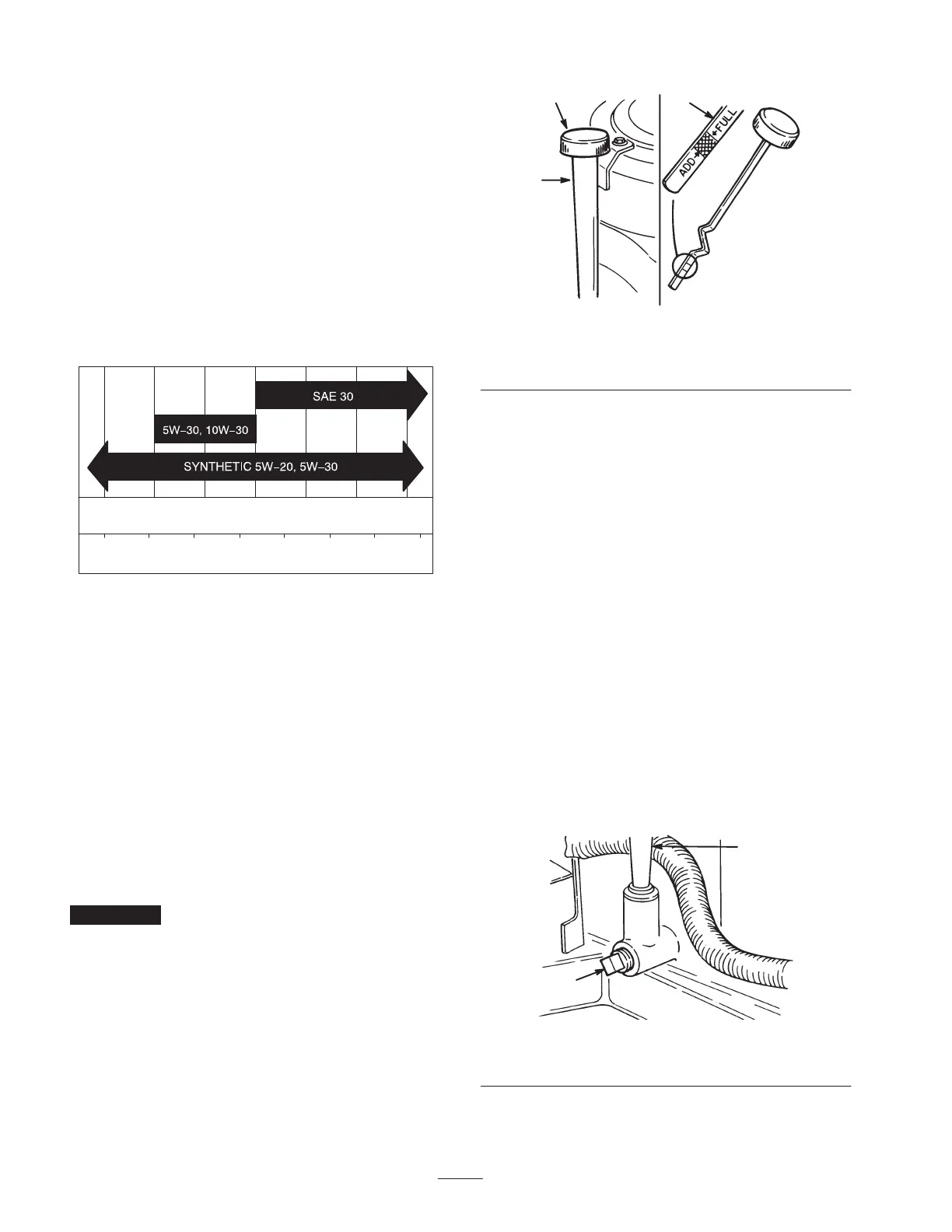 ADD FULL

SAE 30

5W–30, 10W–30

SYNTHETIC 5W–20, 5W–30