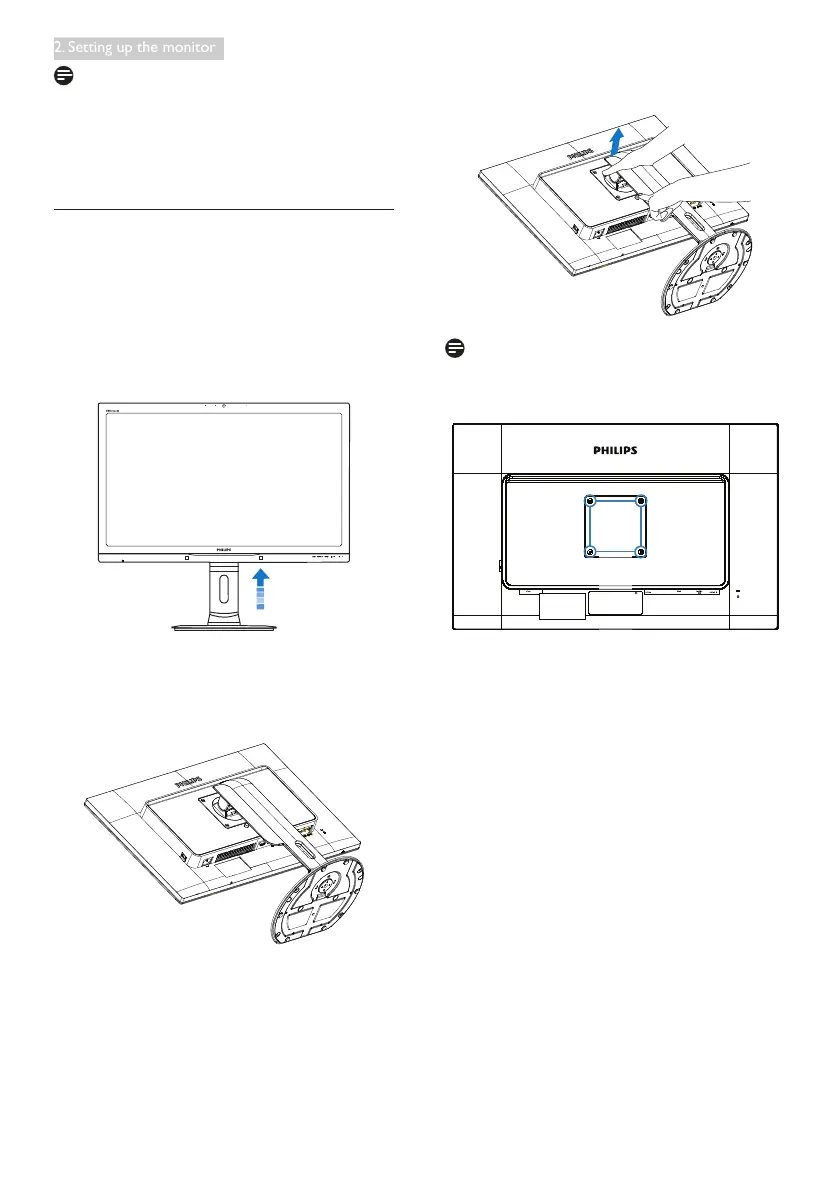 2. Setting up the monitor

PHILIPS

PHILIPS

PHILIPS

PHILIPS