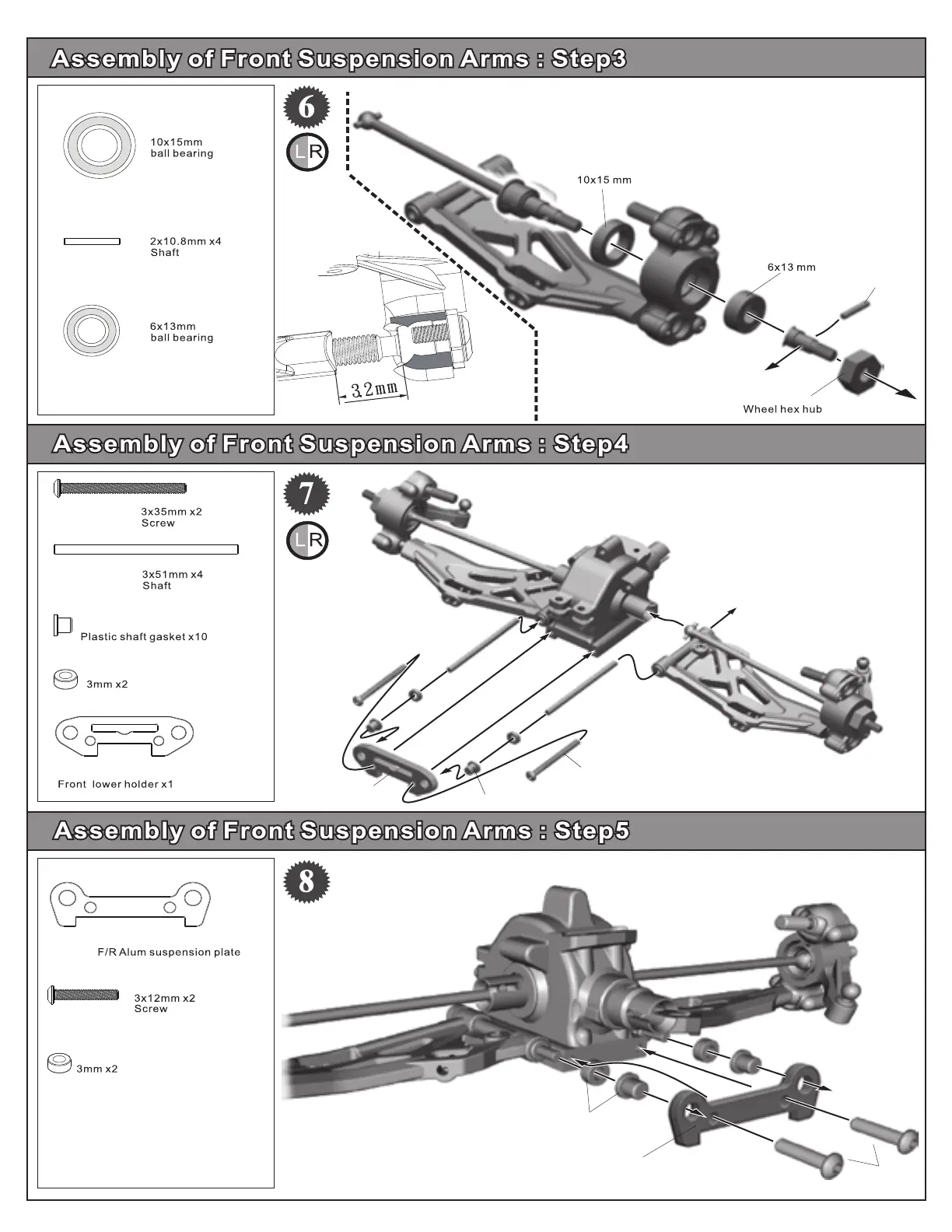 Assembly of Front Suspension Arms : Step3

10x15mm ball bearing

2x10.8mm x4 Shaft

6x13mm ball bearing

6

L R

10x15 mm

6x13 mm

3.2mm

Wheel hex hub

Assembly of Front Suspension Arms : Step4

3x35mm x2 Screw

3x51mm x4 Shaft

Plastic shaft gasket x10

3mm x2

Front lower holder x1

7

L R

Assembly of Front Suspension Arms : Step5

F/R Alum suspension plate

3x12mm x2 Screw

3mm x2

8