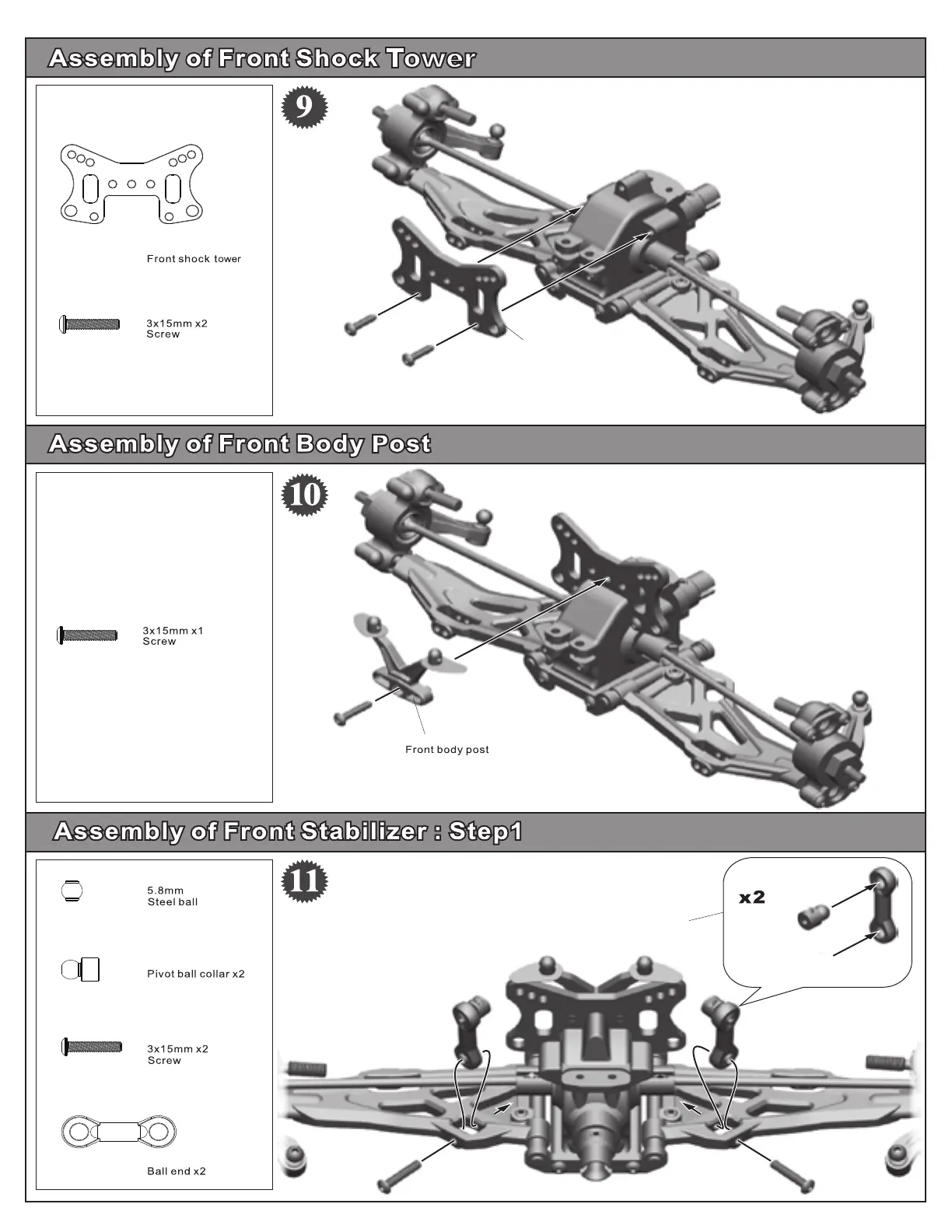 Assembly of Front Shock Tower

Front shock tower

3x15mm x2
Screw

9

Assembly of Front Body Post

3x15mm x1
Screw

10

Front body post

Assembly of Front Stabilizer : Step1

5.8mm
Steel ball

Pivot ball collar x2

3x15mm x2
Screw

Ball end x2

11

x2