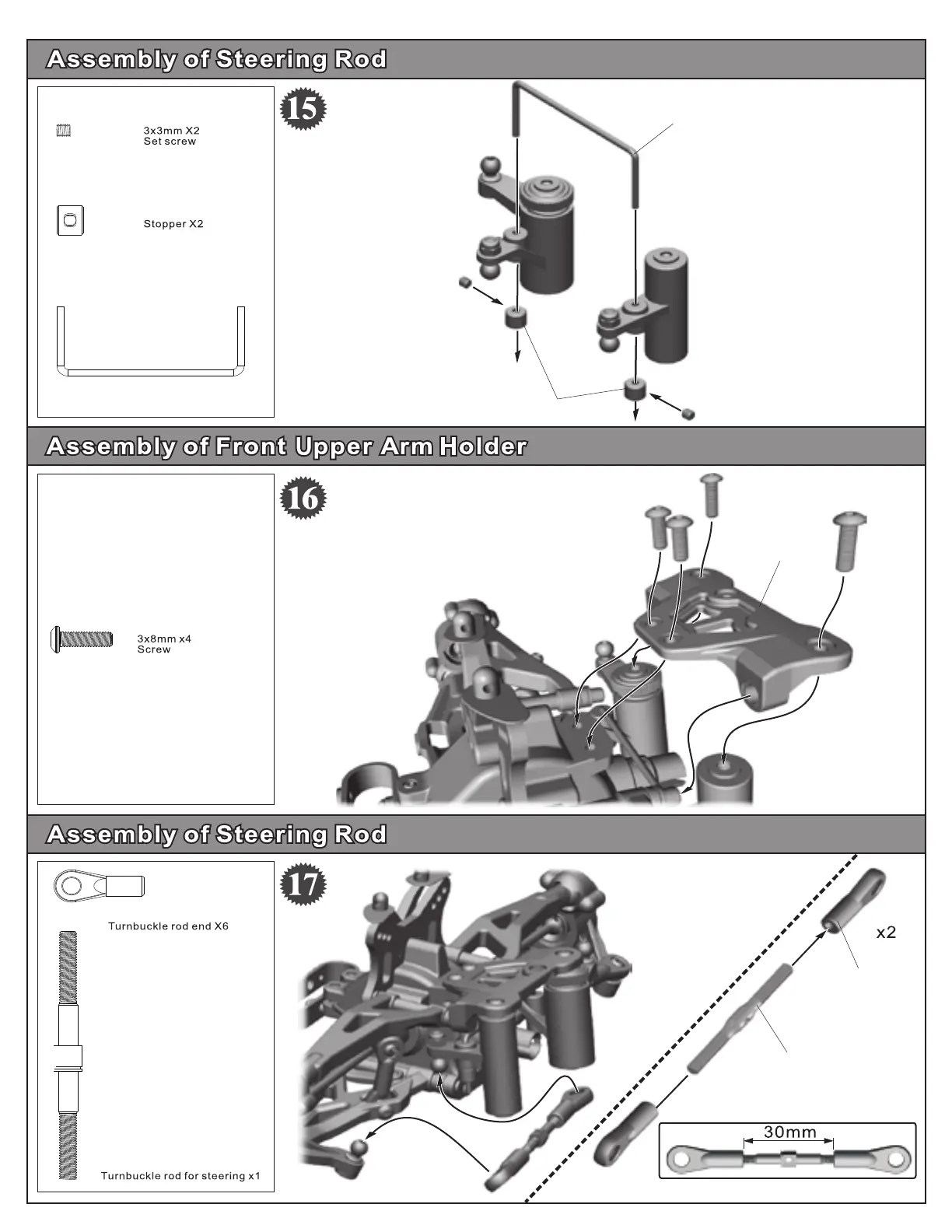 Assembly of Steering Rod

3x3mm X2
Set screw

Stopper X2

15

Assembly of Front Upper Arm Holder

3x8mm x4
Screw

16

Assembly of Steering Rod

Turnbuckle rod end X6

Turnbuckle rod for steering x1

17

x2

30mm