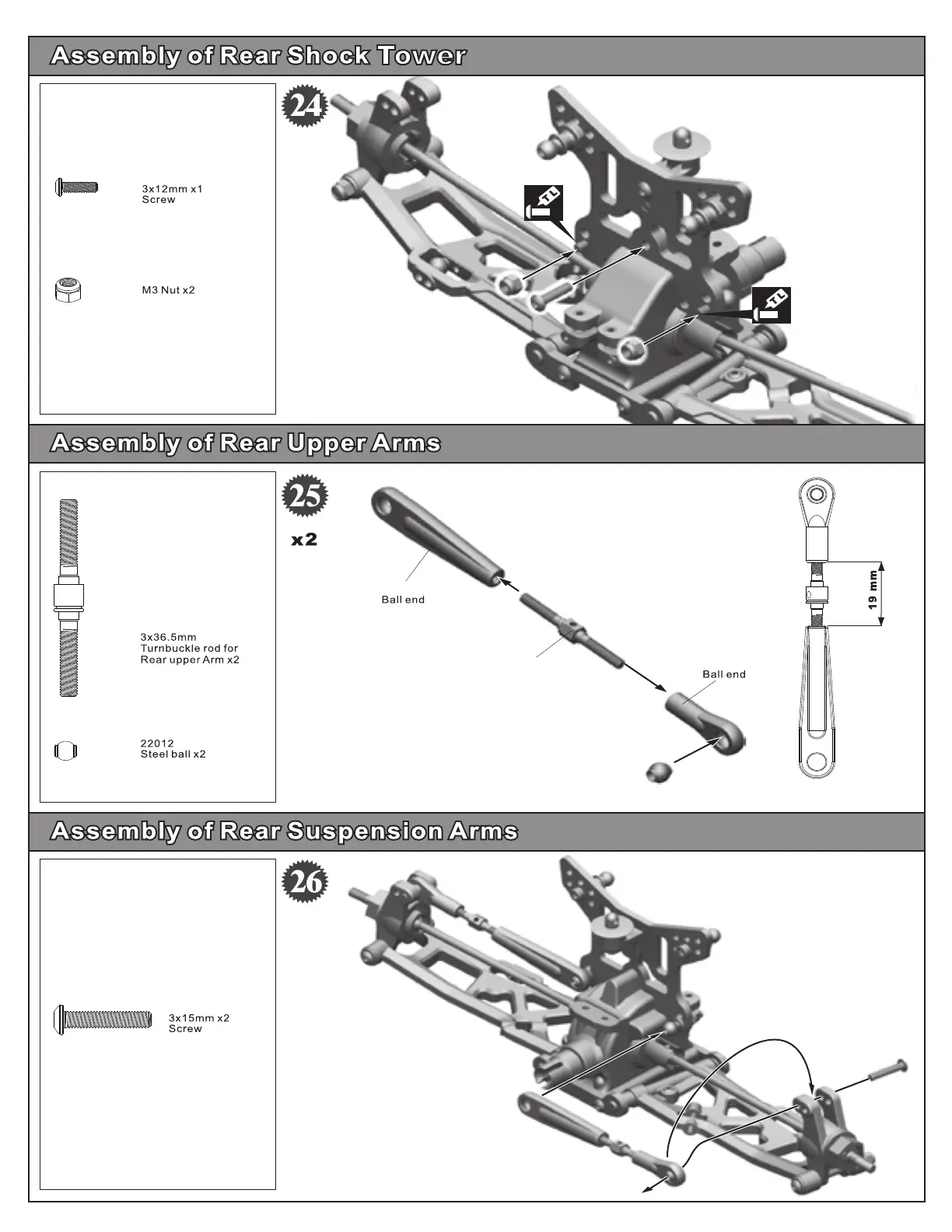 Assembly of Rear Shock Tower

3x12mm x1
Screw

M3 Nut x2

24

TL

TL

Assembly of Rear Upper Arms

3x36.5mm
Turnbuckle rod for
Rear upper Arm x2

22012
Steel ball x2

25

x2

Ball end

Ball end

19 mm

Assembly of Rear Suspension Arms

3x15mm x2
Screw

26