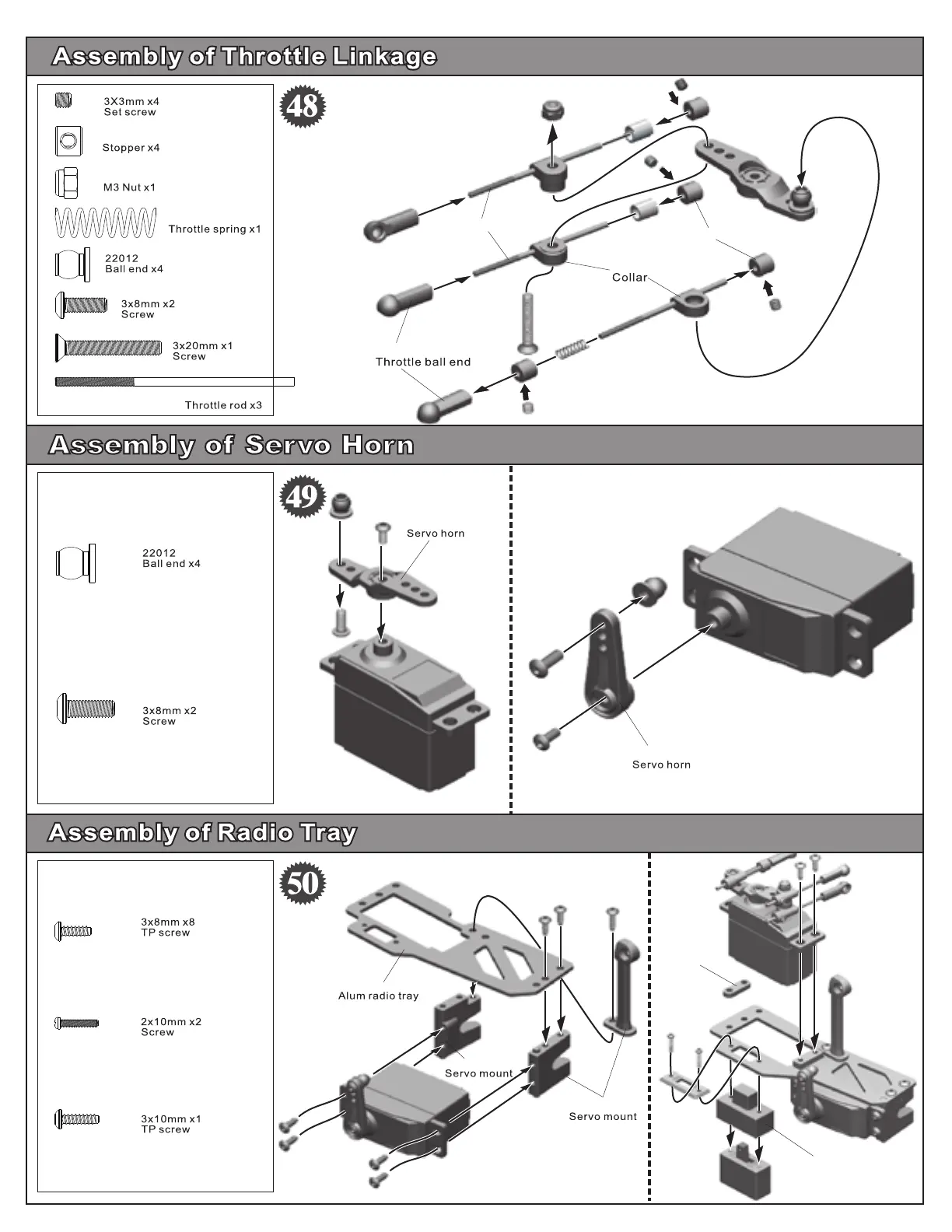 Assembly of Throttle Linkage

3X3mm x4
Set screw

Stopper x4

M3 Nut x1

Throttle spring x1

22012
Ball end x4

3x8mm x2
Screw

3x20mm x1
Screw

Throttle rod x3

48

Collar

Throttle ball end

Assembly of Servo Horn

22012
Ball end x4

3x8mm x2
Screw

49

Servo horn

Servo horn

Assembly of Radio Tray

3x8mm x8
TP screw

2x10mm x2
Screw

3x10mm x1
TP screw

50

Alum radio tray

Servo mount

Servo mount