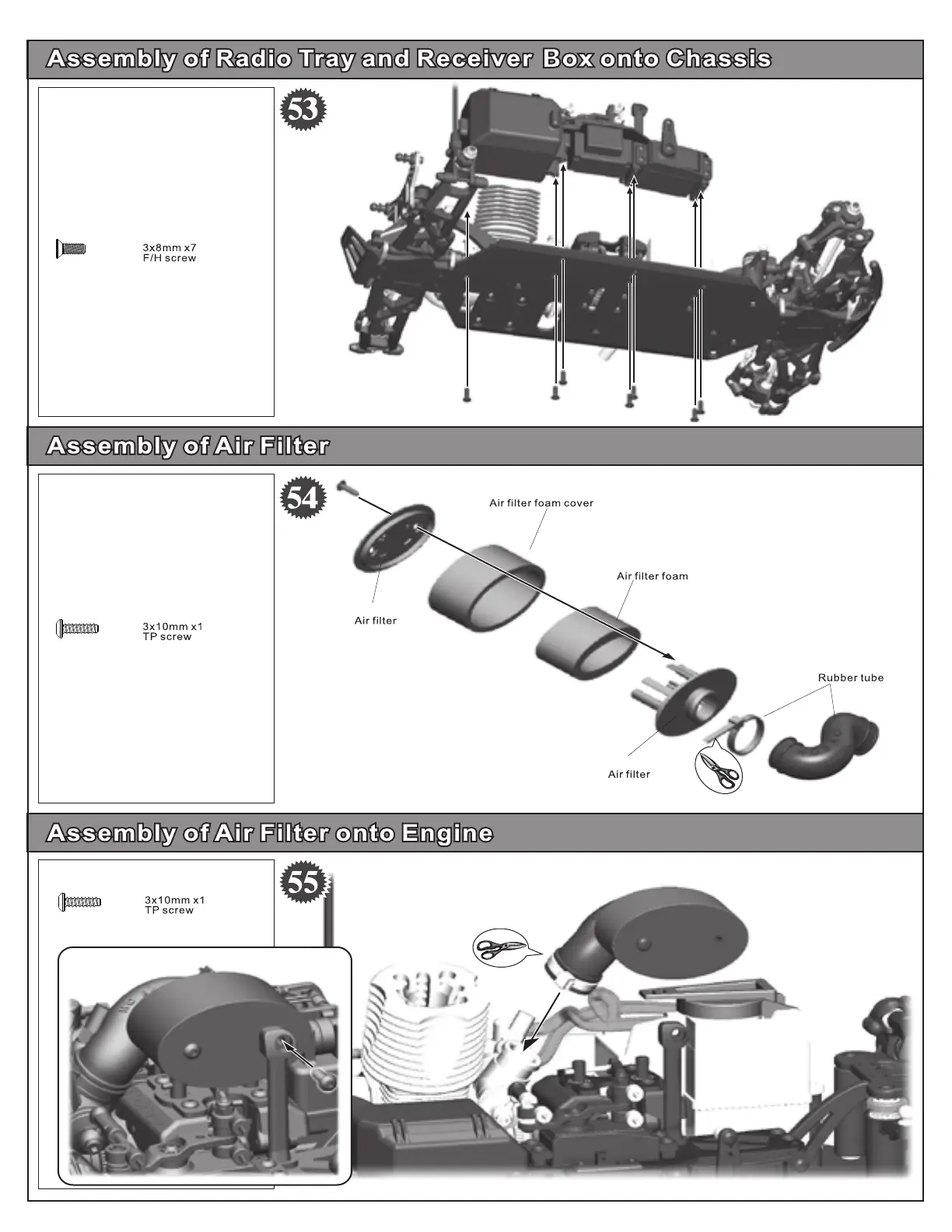 Assembly of Radio Tray and Receiver Box onto Chassis

3x8mm x7
F/H screw

53

Assembly of Air Filter

3x10mm x1
TP screw

54

Air filter foam cover

Air filter foam

Air filter

Rubber tube

Air filter

Assembly of Air Filter onto Engine

3x10mm x1
TP screw

55