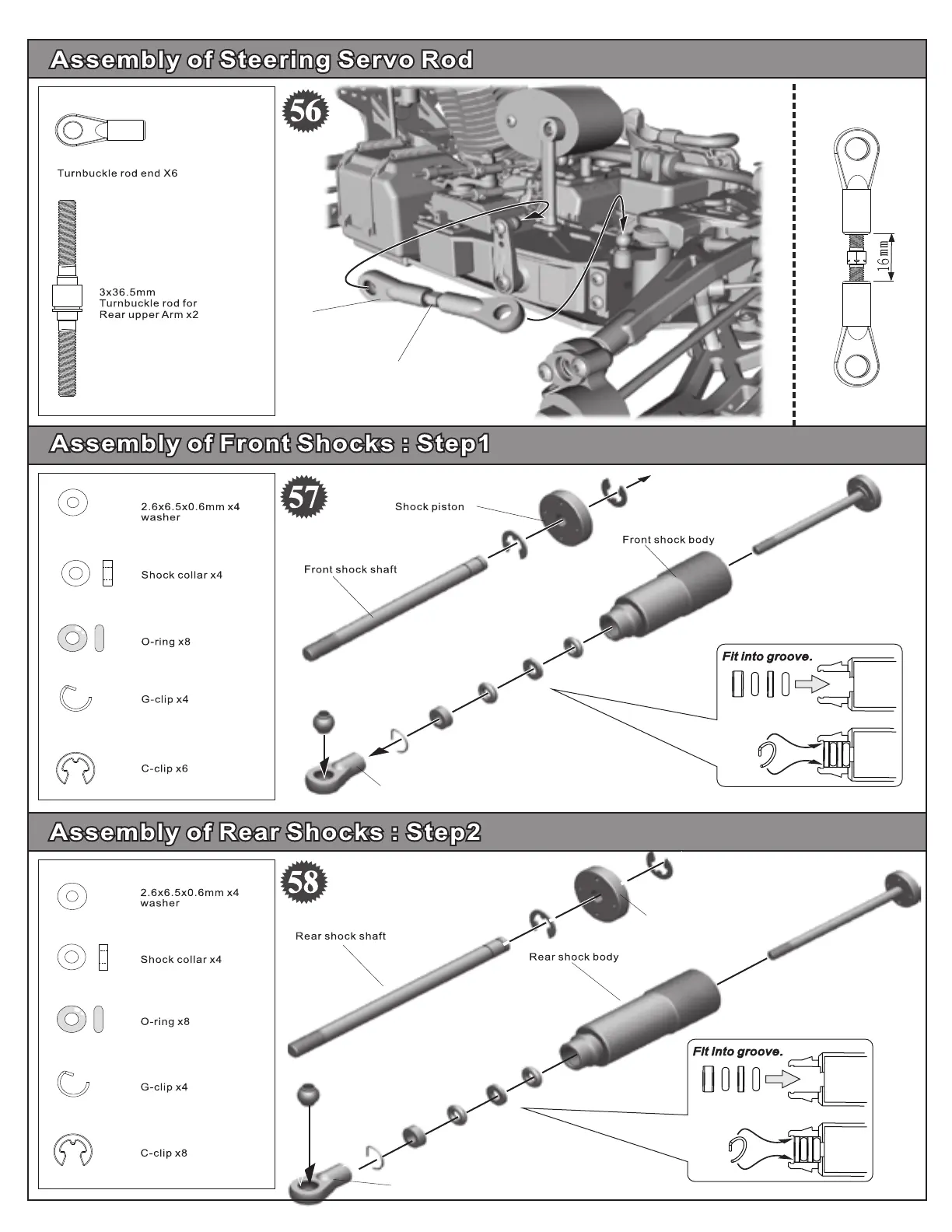 Assembly of Steering Servo Rod

Turnbuckle rod end X6

3x36.5mm Turnbuckle rod for Rear upper Arm x2

56

16mm

Assembly of Front Shocks : Step1

2.6x6.5x0.6mm x4 washer

Shock collar x4

O-ring x8

G-clip x4

C-clip x6

57

Shock piston

Front shock body

Front shock shaft

Fit into groove.

Assembly of Rear Shocks : Step2

2.6x6.5x0.6mm x4 washer

Shock collar x4

O-ring x8

G-clip x4

C-clip x8

58

Rear shock shaft

Rear shock body

Fit into groove.