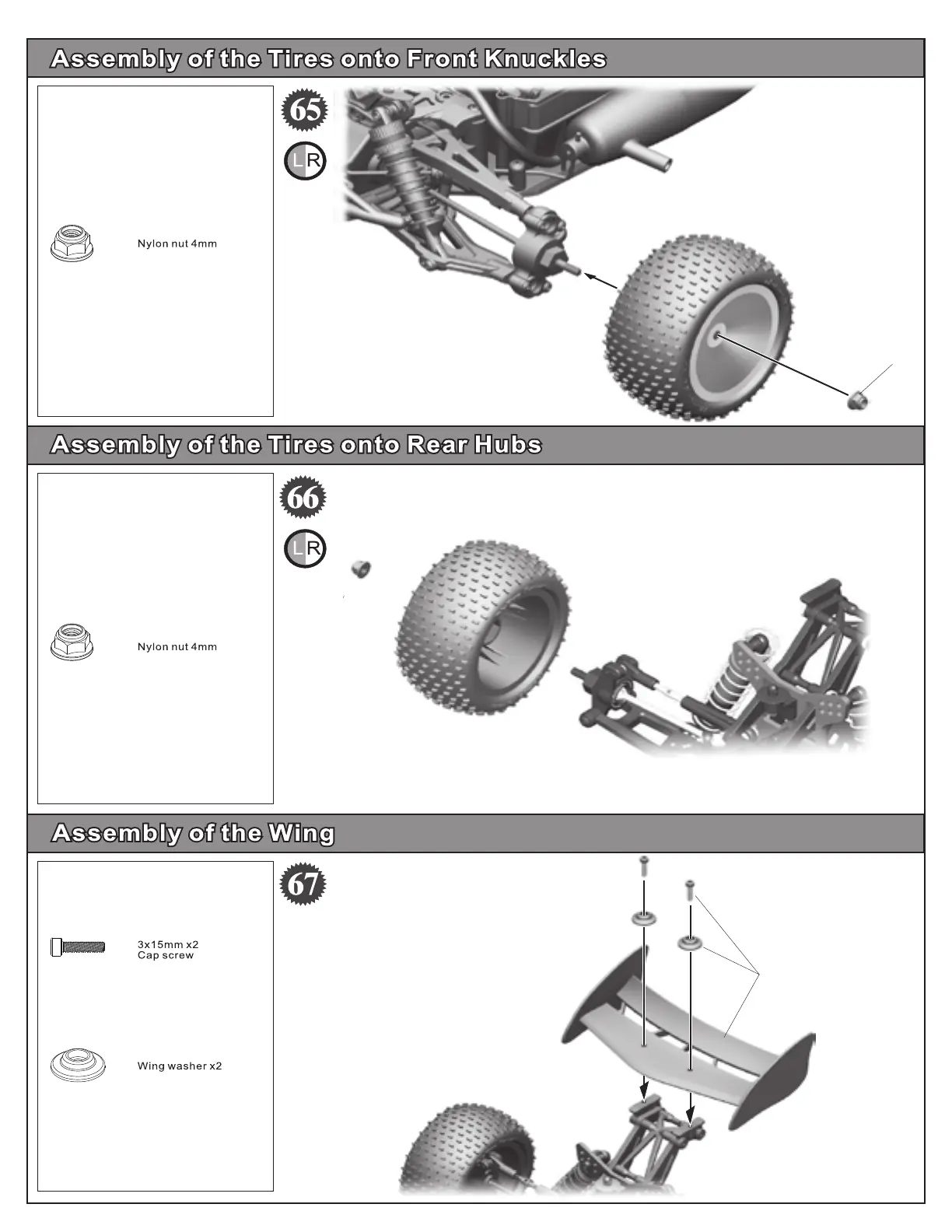 Assembly of the Tires onto Front Knuckles

Nylon nut 4mm

65

L R

Assembly of the Tires onto Rear Hubs

Nylon nut 4mm

66

L R

Assembly of the Wing

3x15mm x2
Cap screw

Wing washer x2

67