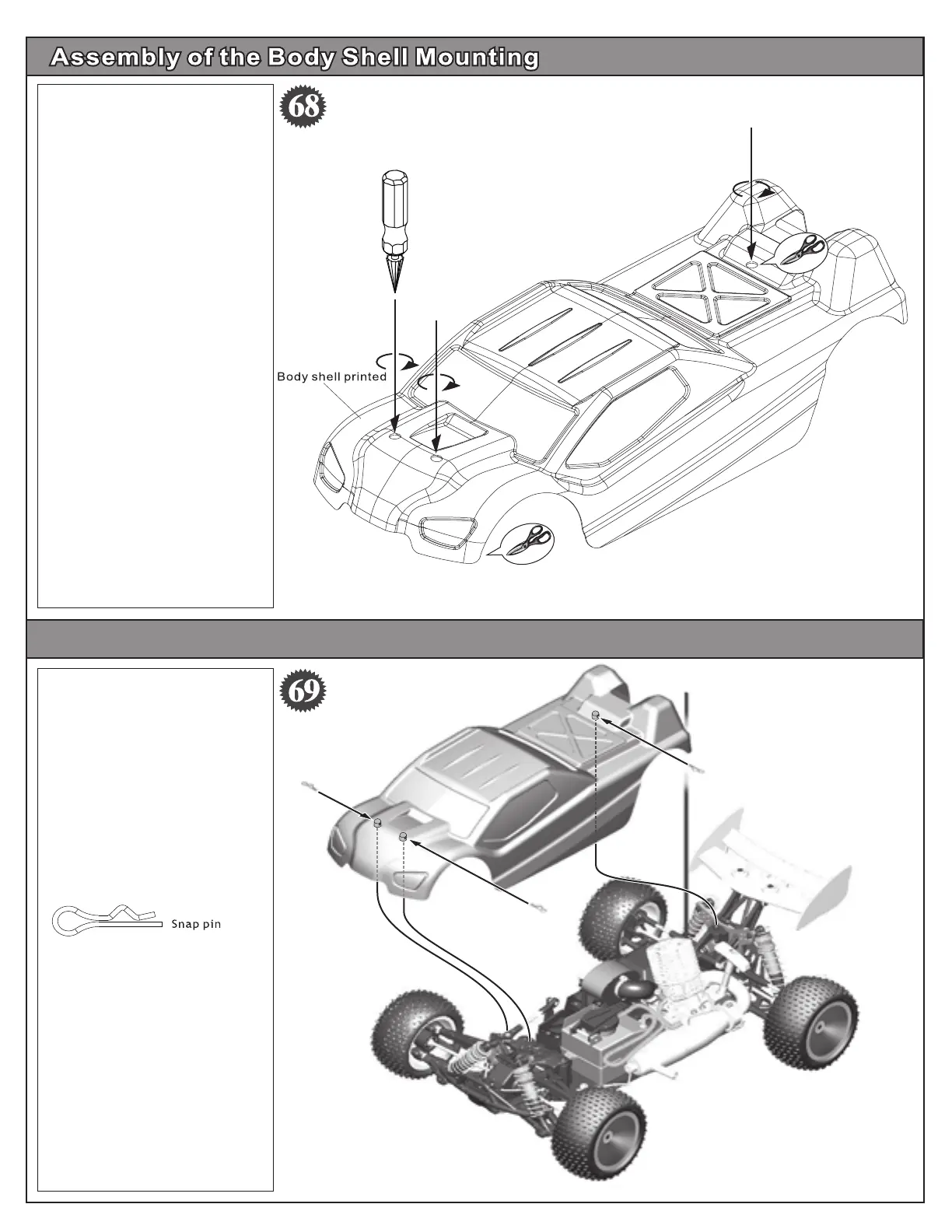 Assembly of the Body Shell Mounting

68

Body shell printed

69

Snap pin