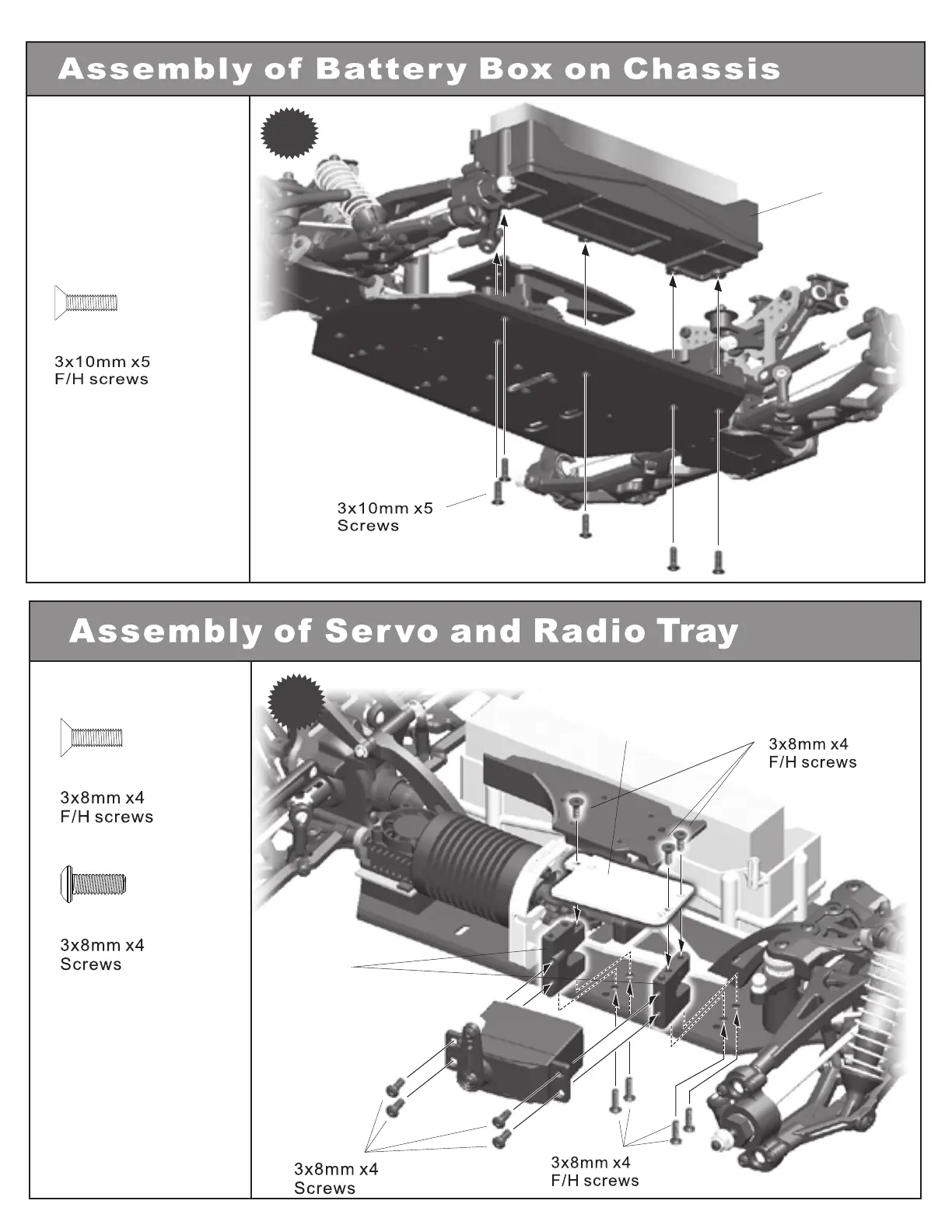 Assembly of Battery Box on Chassis

3x10mm x5
F/H screws

3x10mm x5
Screws

Assembly of Servo and Radio Tray

3x8mm x4
F/H screws

3x8mm x4
Screws

3x8mm x4
F/H screws

3x8mm x4
Screws

3x8mm x4
F/H screws