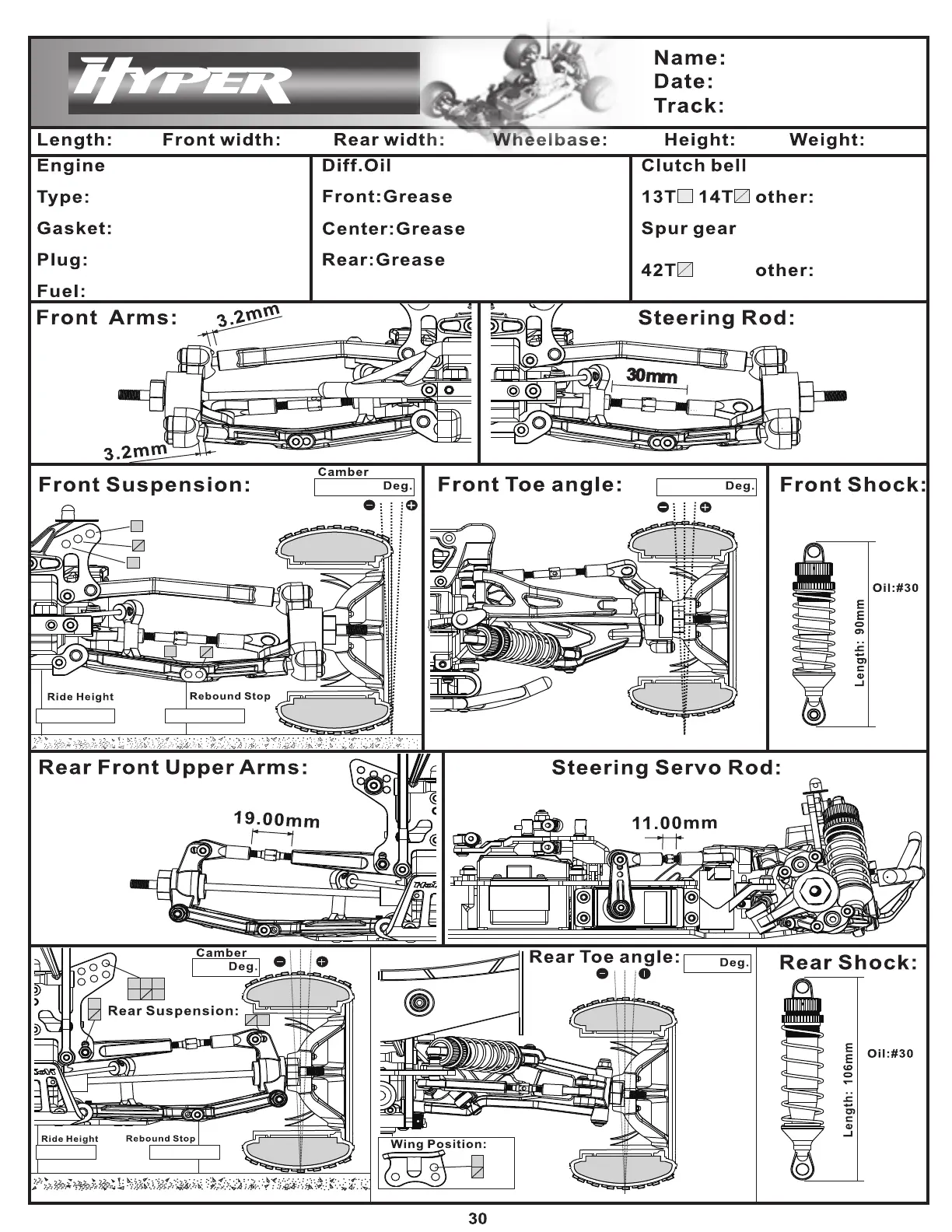 HYPER

Name:
Date:
Track:

Length: Front width: Rear width: Wheelbase: Height: Weight:

Engine
Type:
Gasket:
Plug:
Fuel:

Diff.Oil
Front:Grease
Center:Grease
Rear:Grease

Clutch bell
13T 14T other:
Spur gear
42T other:

Front Arms:
3.2mm
3.2mm

Steering Rod:
30mm

Front Suspension:
Camber
Deg.
Ride Height
Rebound Stop

Front Toe angle:
Deg.

Front Shock:
Oil:#30
Length: 90mm

Rear Front Upper Arms:
19.00mm

Steering Servo Rod:
11.00mm

Camber
Deg.
Rear Suspension:
Ride Height
Rebound Stop

Rear Toe angle:
Deg.
Wing Position:

Rear Shock:
Oil:#30
Length: 106mm

30