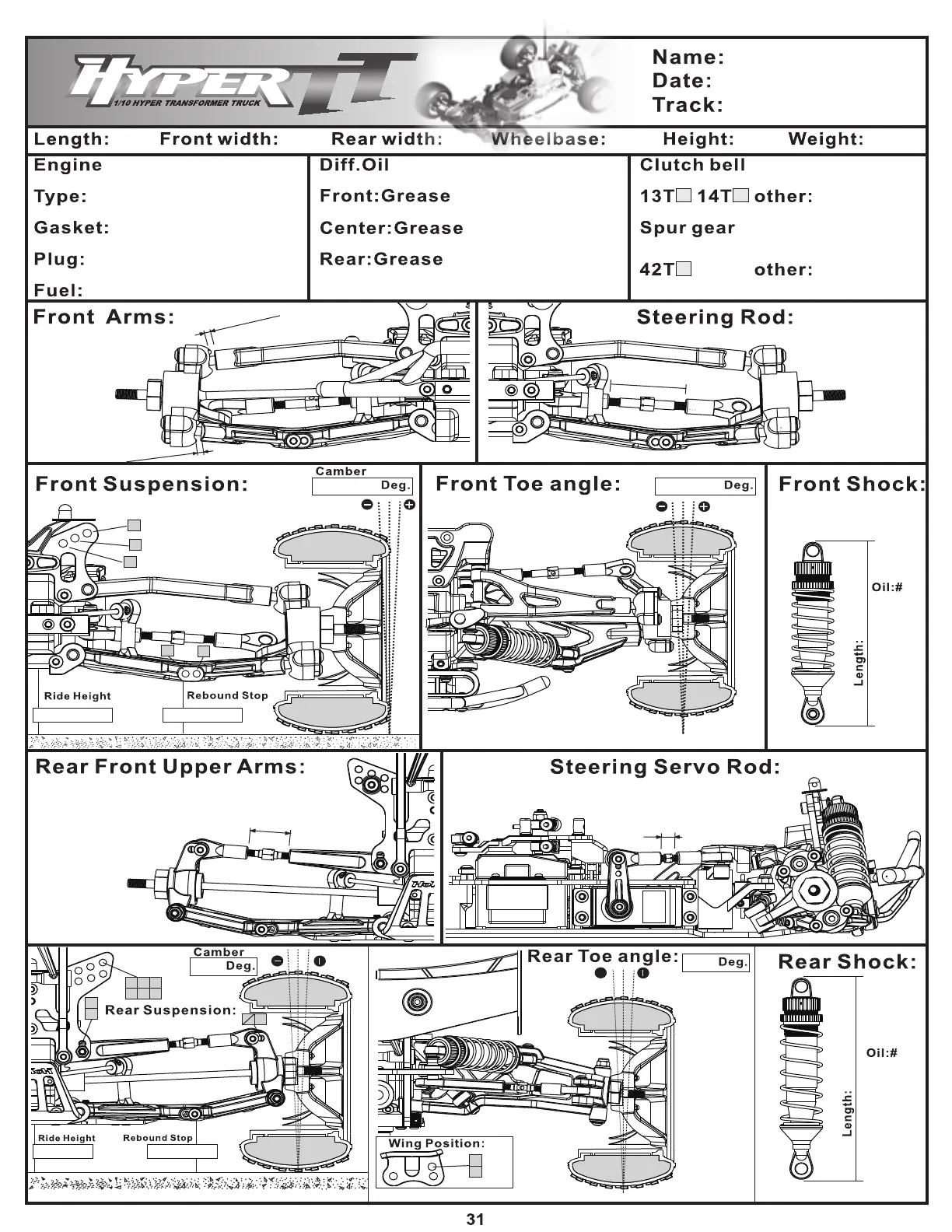 HYPER TT
1/10 HYPER TRANSFORMER TRUCK

Name:
Date:
Track:

Length: Front width: Rear width: Wheelbase: Height: Weight:

Engine
Type:
Gasket:
Plug:
Fuel:

Diff.Oil
Front:Grease
Center:Grease
Rear:Grease

Clutch bell
13T 14T other:
Spur gear
42T other:

Front Arms:

Steering Rod:

Front Suspension:
Camber
Deg.
Ride Height
Rebound Stop

Front Toe angle:
Deg.

Front Shock:
Oil:#
Length:

Rear Front Upper Arms:

Steering Servo Rod:

Camber
Deg.
Rear Suspension:
Ride Height
Rebound Stop

Rear Toe angle:
Deg.
Wing Position:

Rear Shock:
Oil:#
Length:

31