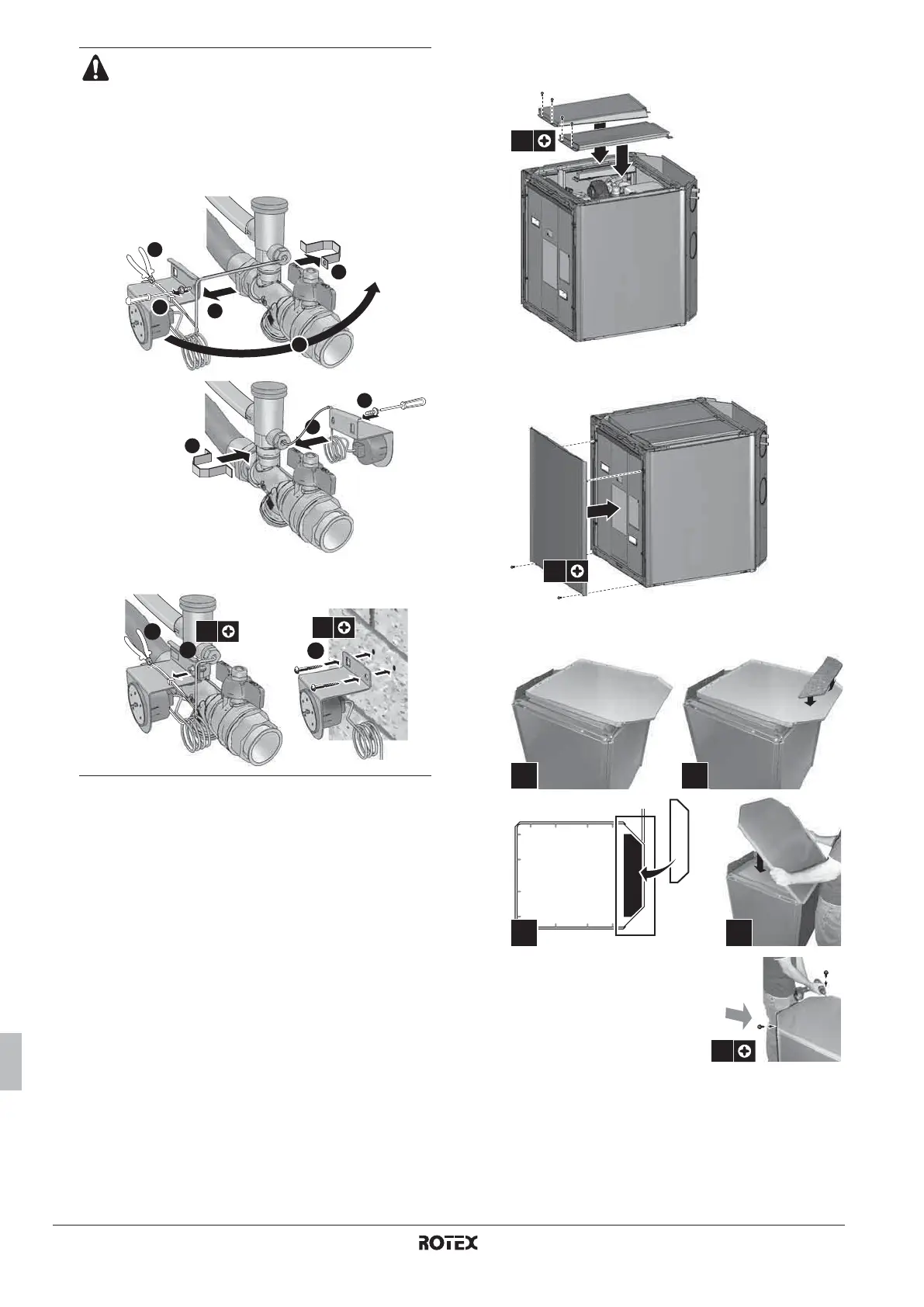 ROTEX