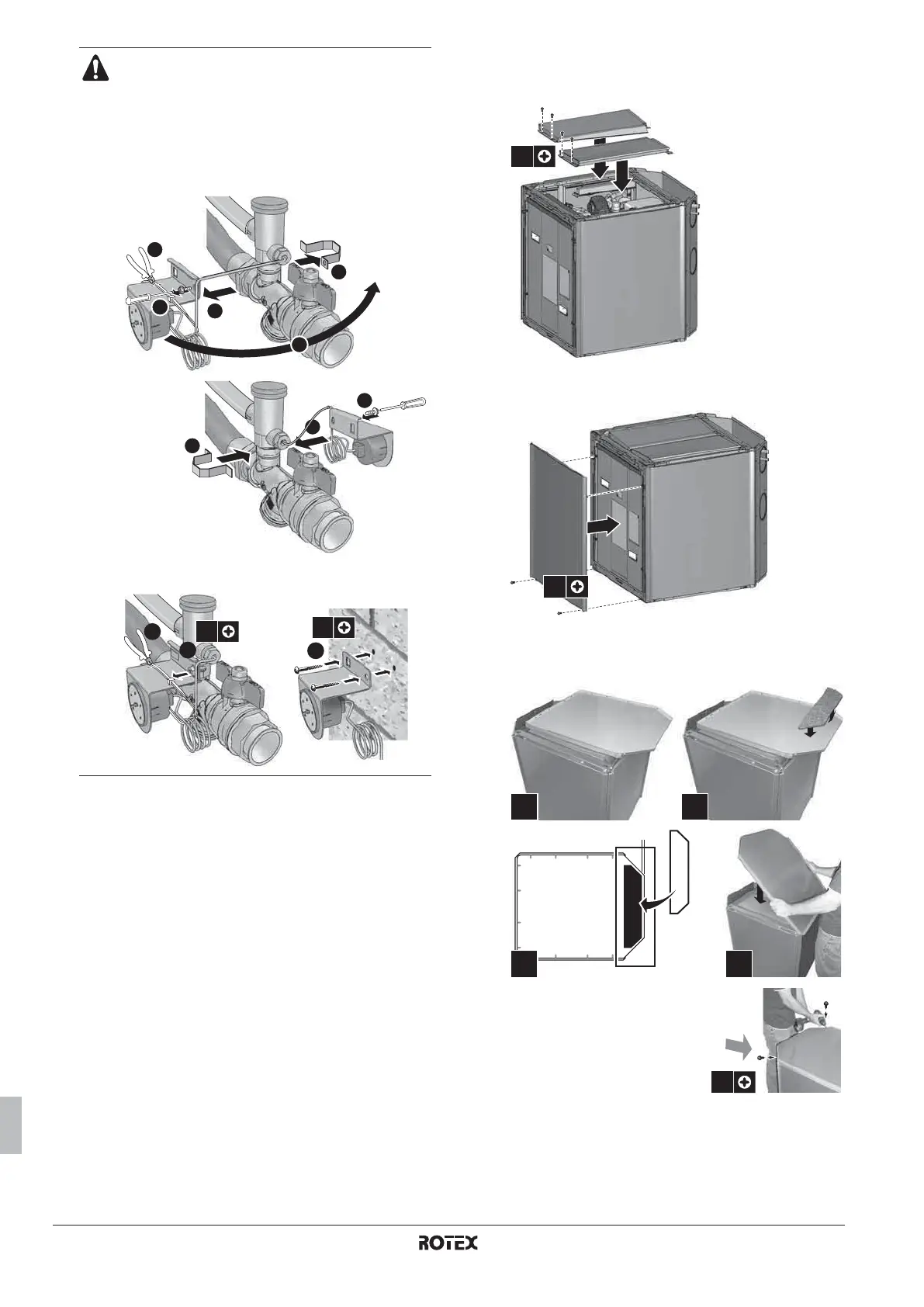 ROTEX