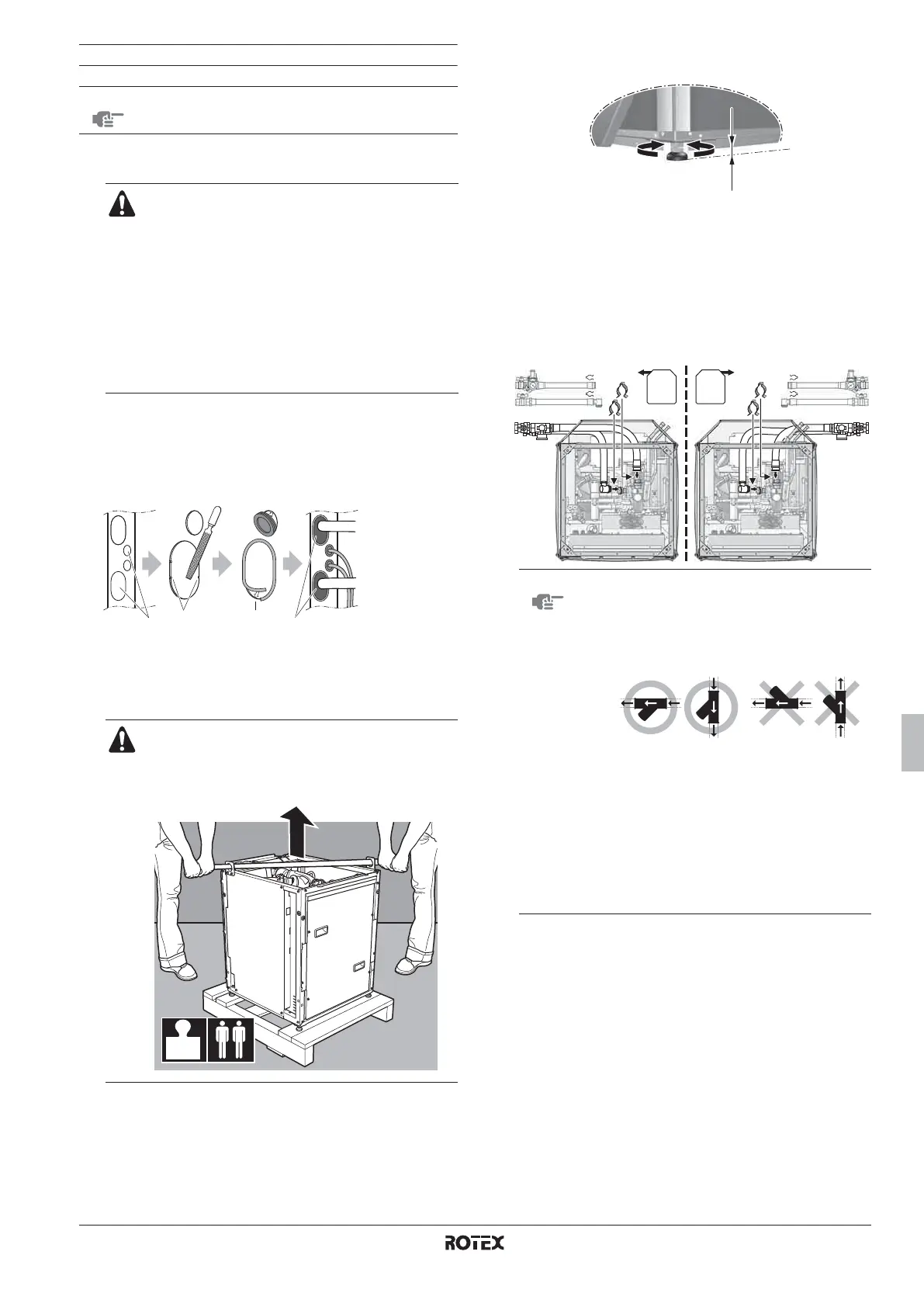 ROTEX