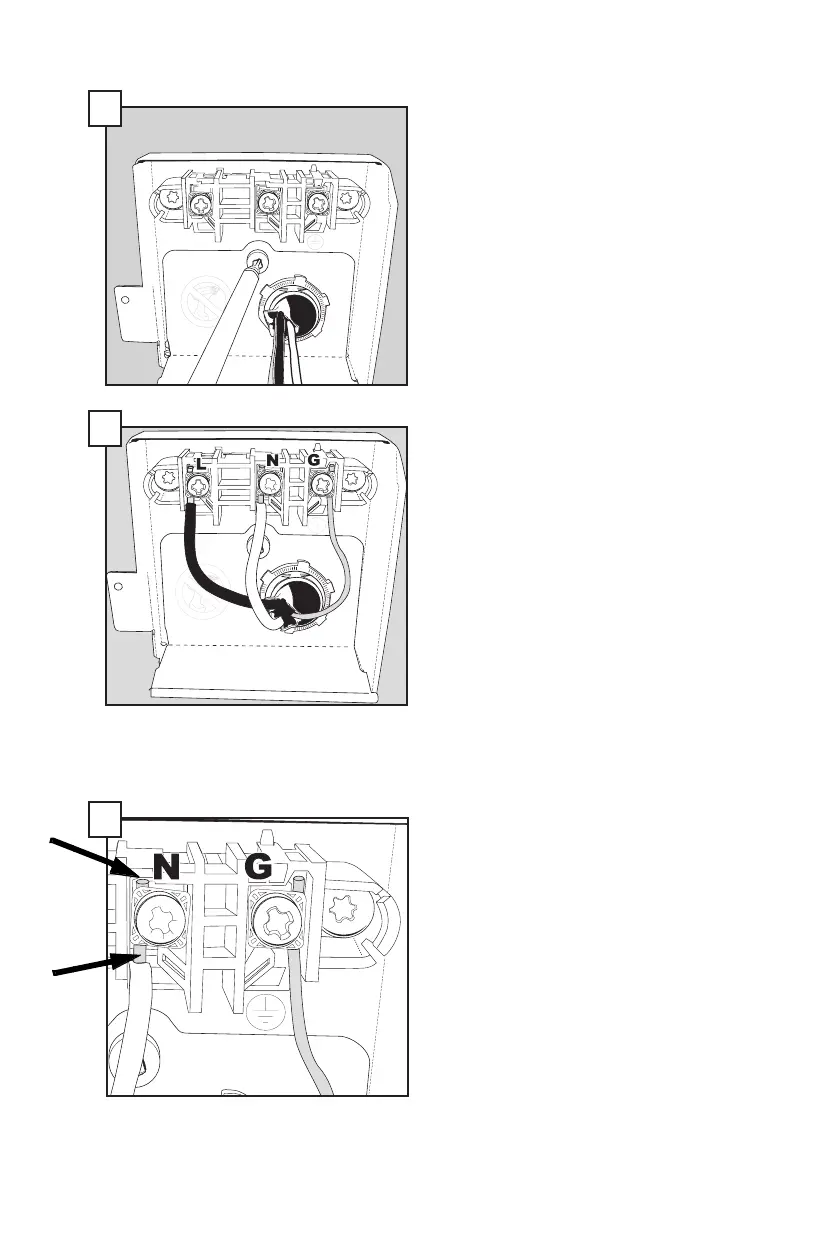 L N G

N G