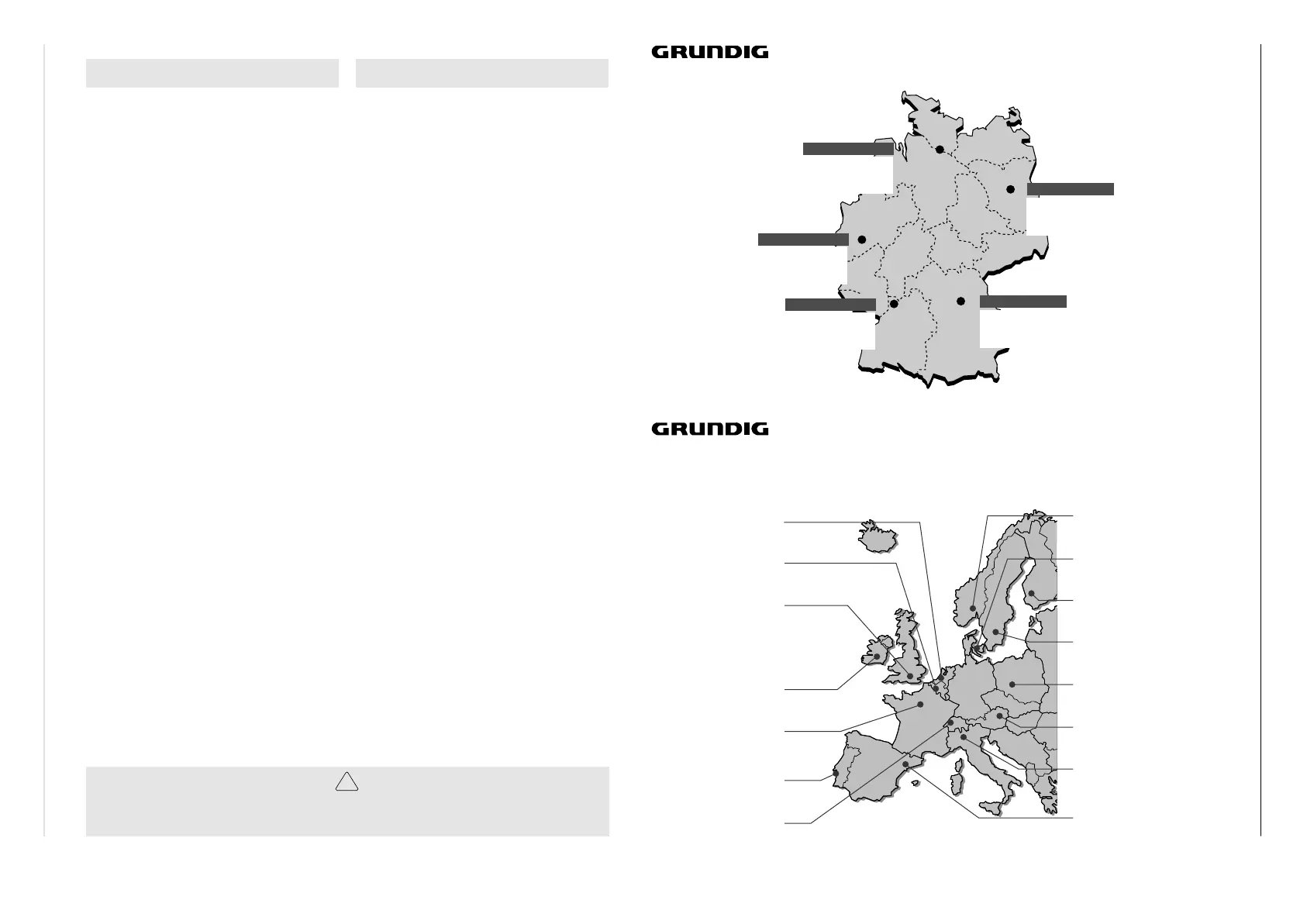 GRUNDIG

GRUNDIG