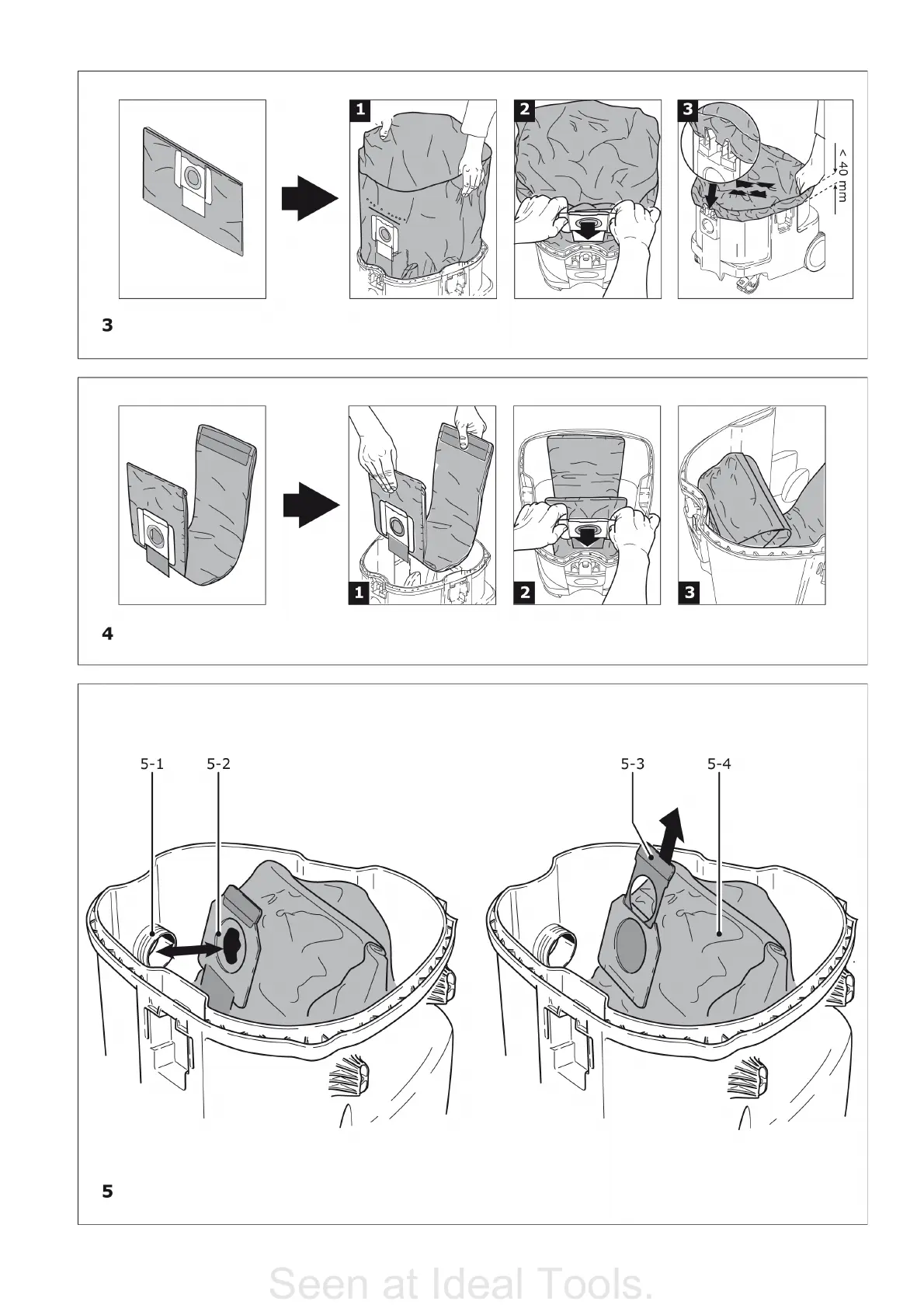 1
2
3
< 40 mm
3

1
2
3
4

5-1
5-2
5-3
5-4
5

Seen at Ideal Tools.