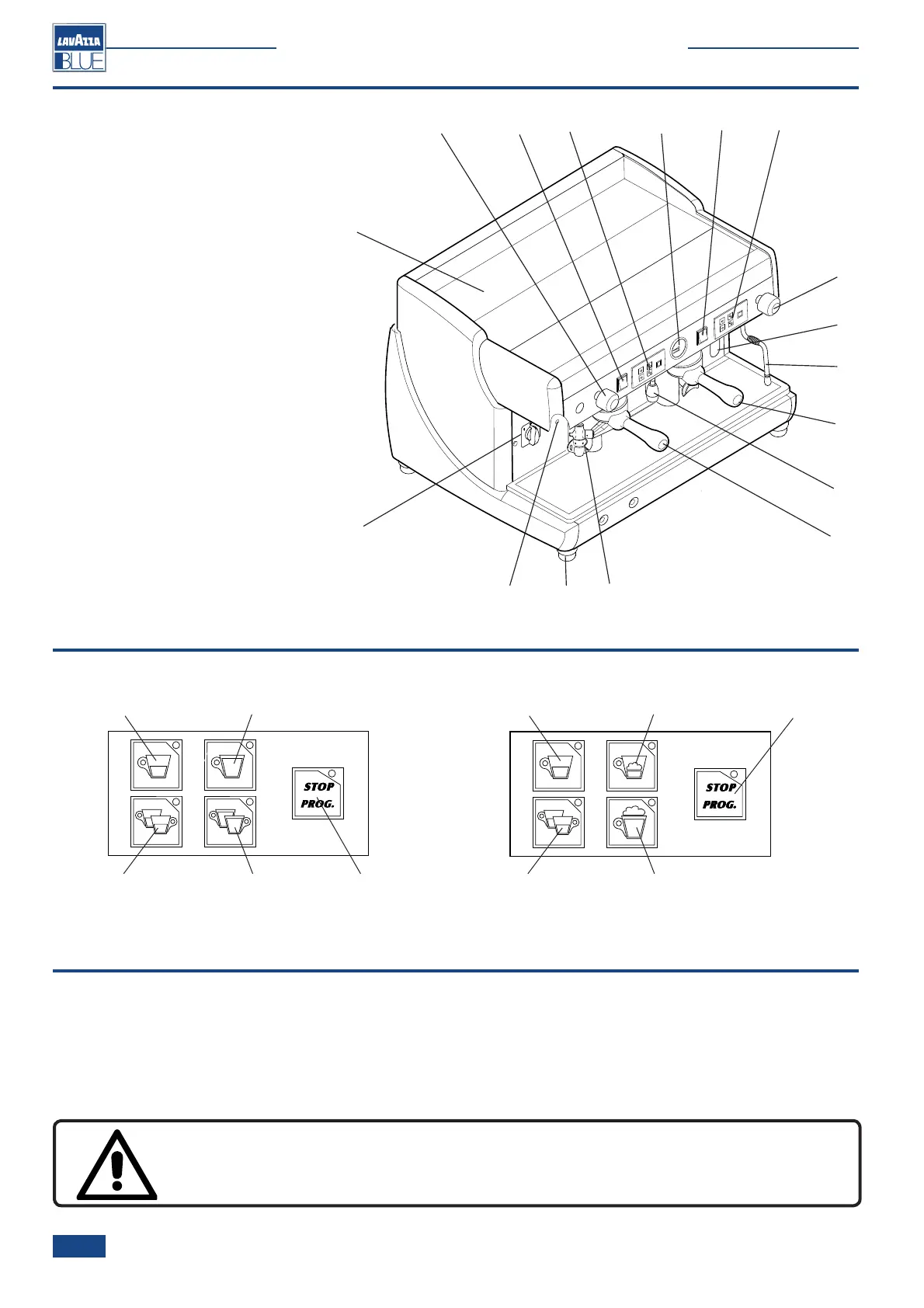 LAVAZZA
BLUE

STOP
PROG.

STOP
PROG.