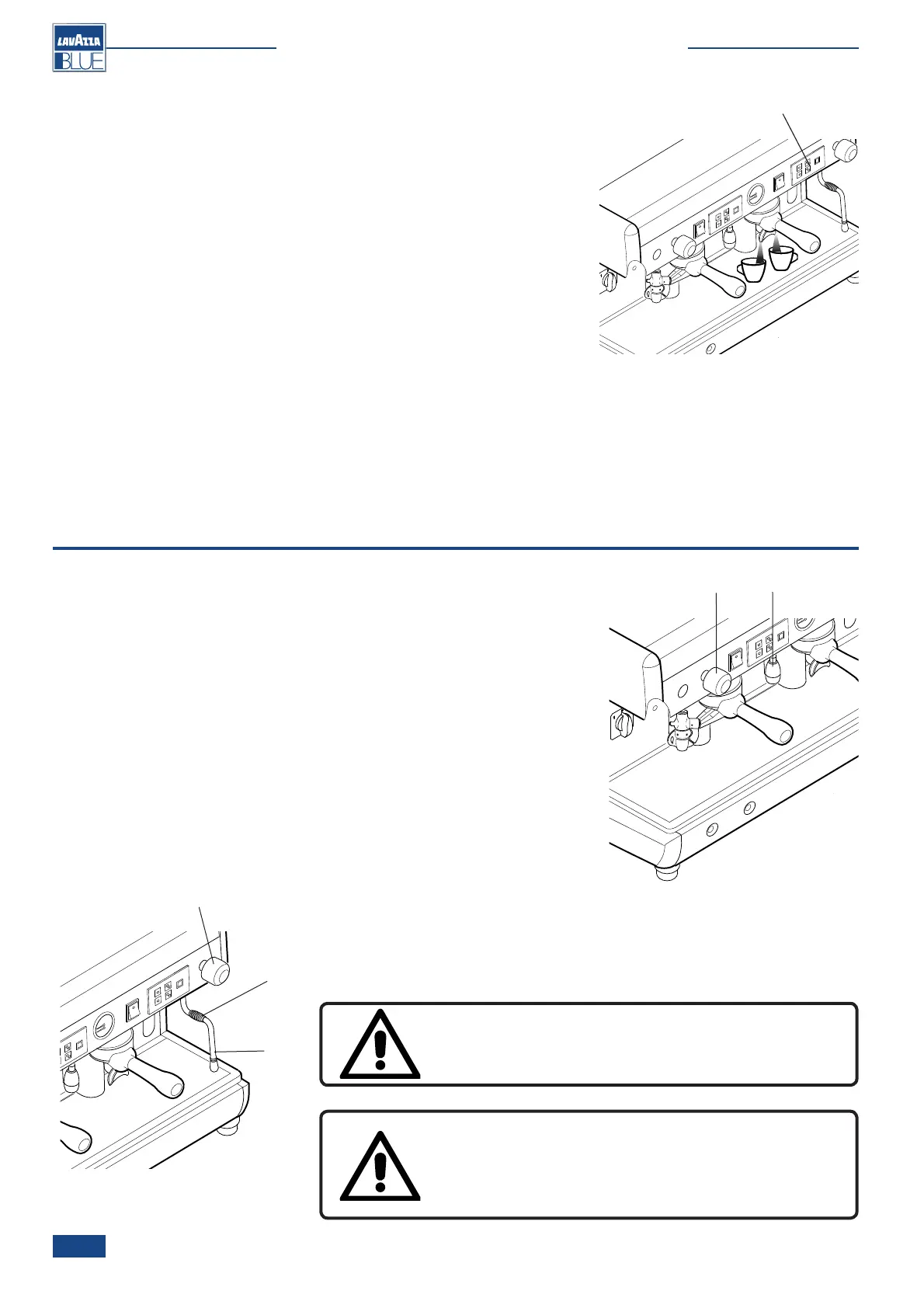 LAVAZZA
BLUE