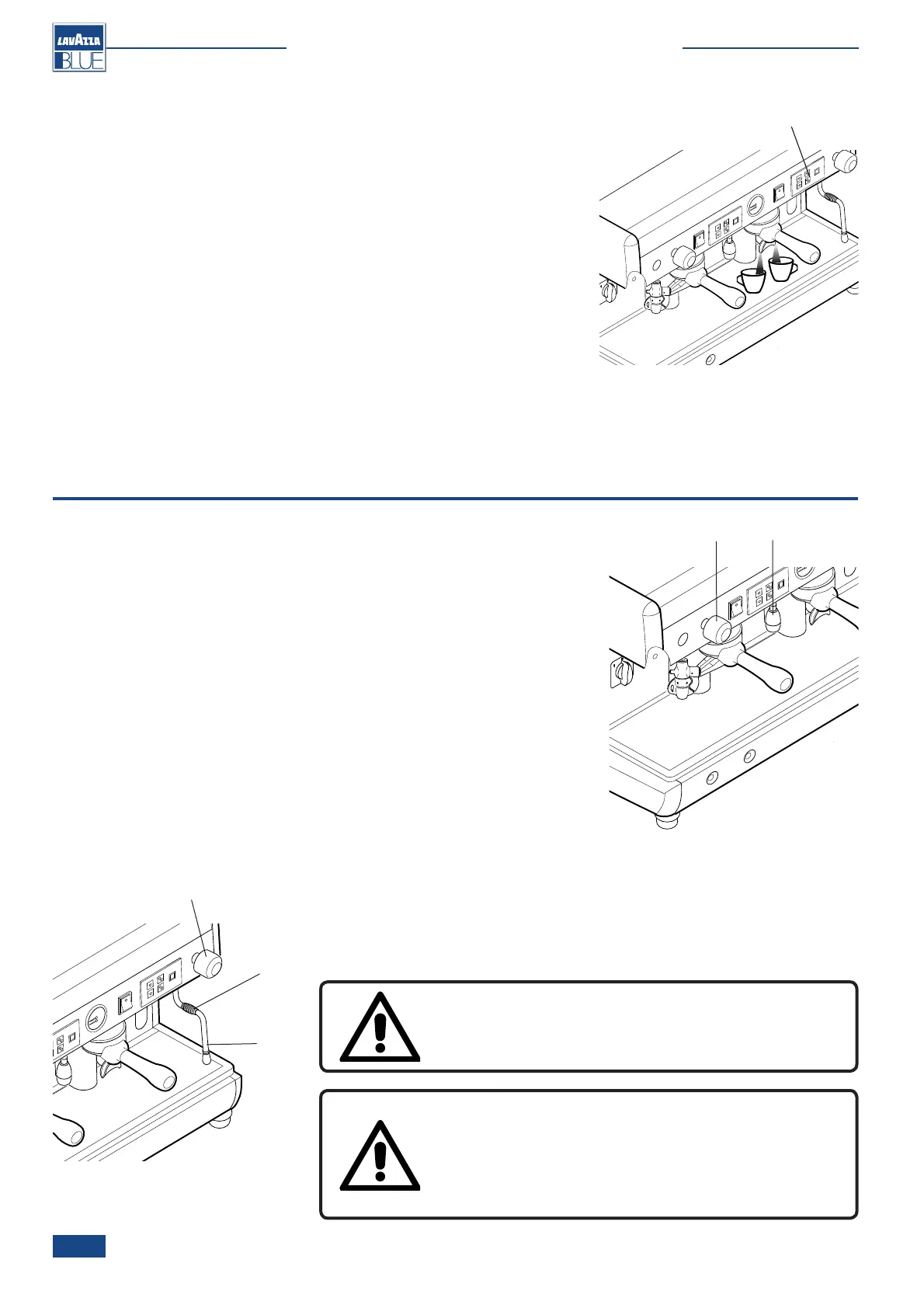 LAVAZZA
BLUE