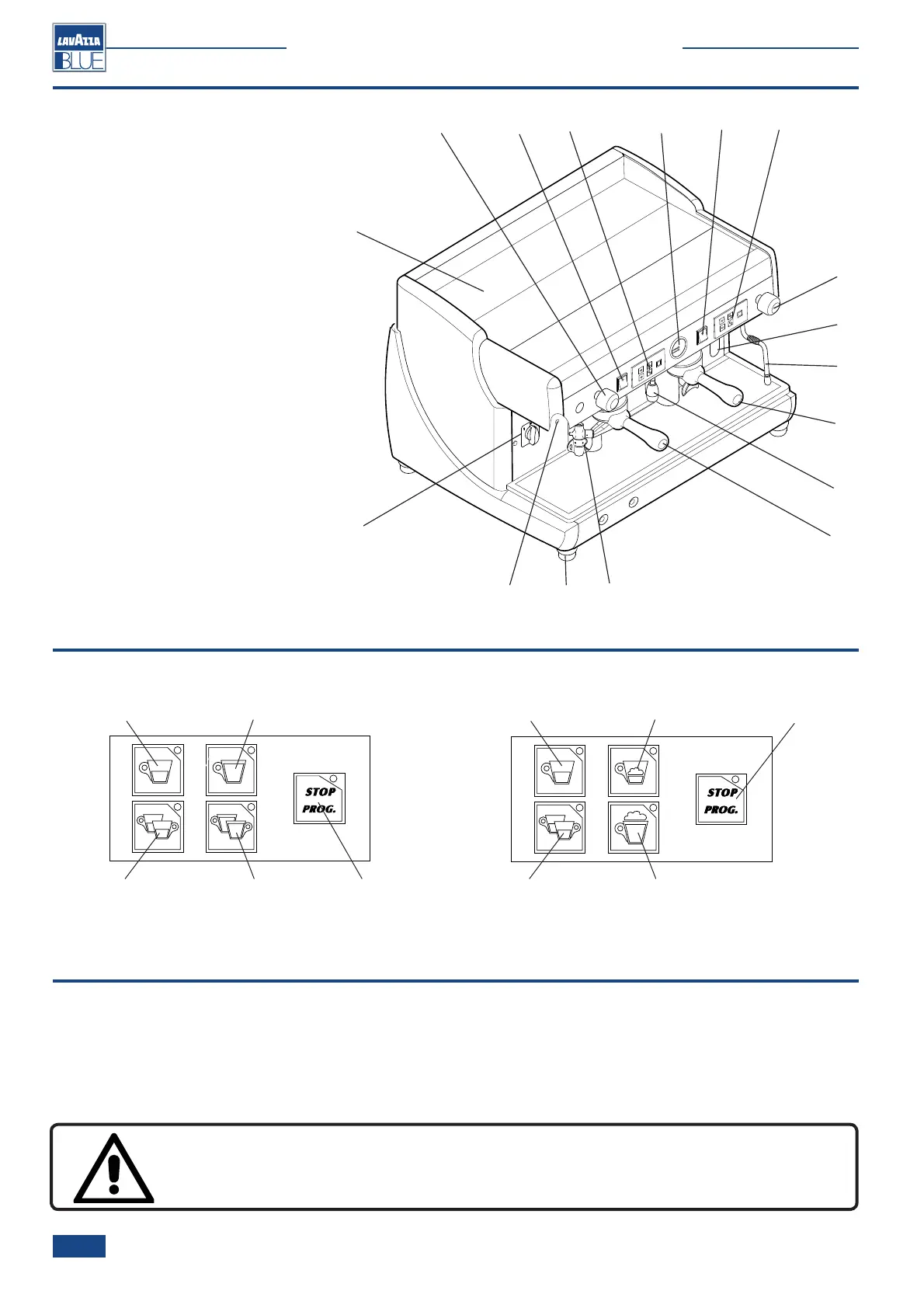 LAVAZZA BLUE

STOP PROG.

STOP PROG.