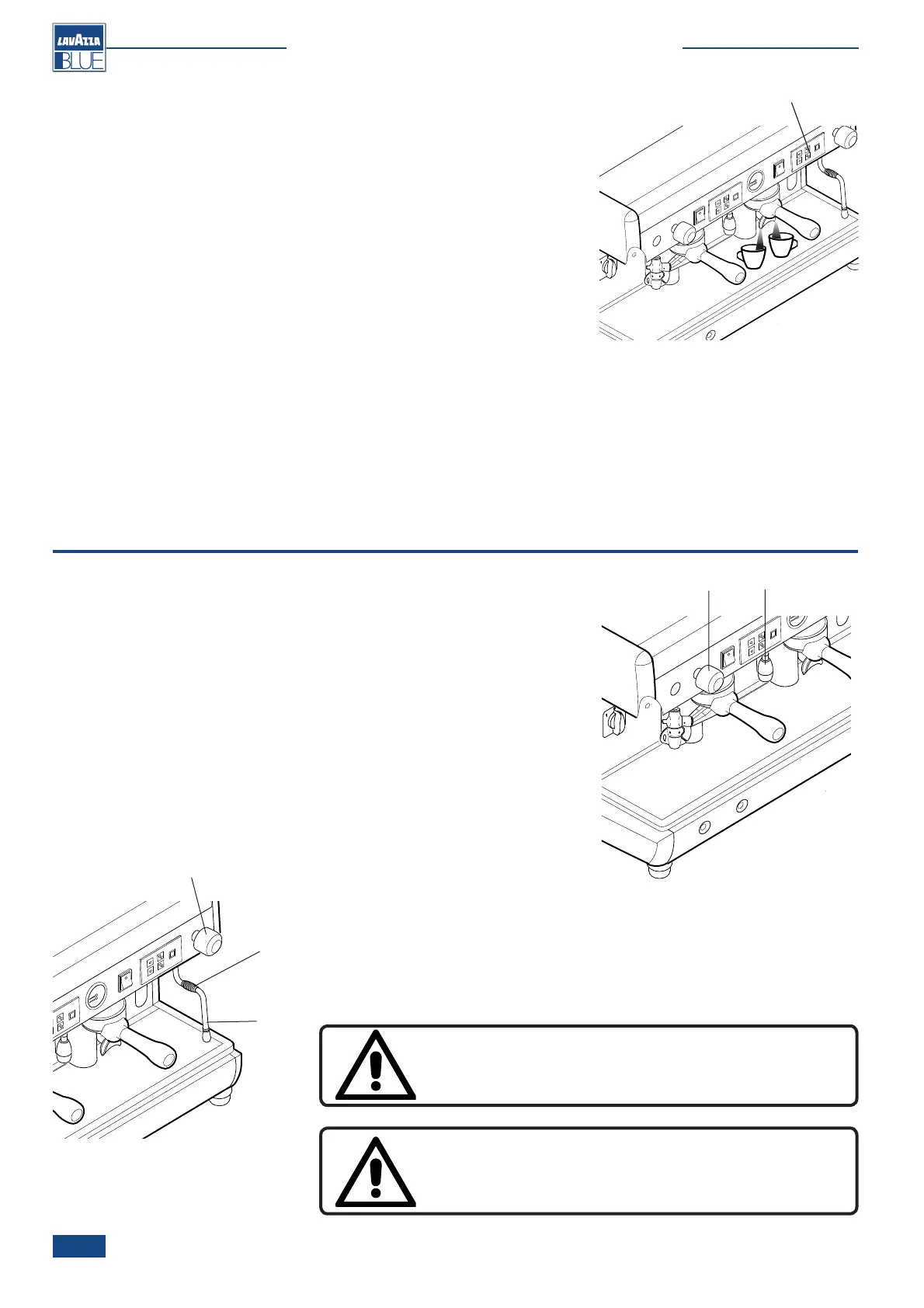 LAVAZZA
BLUE