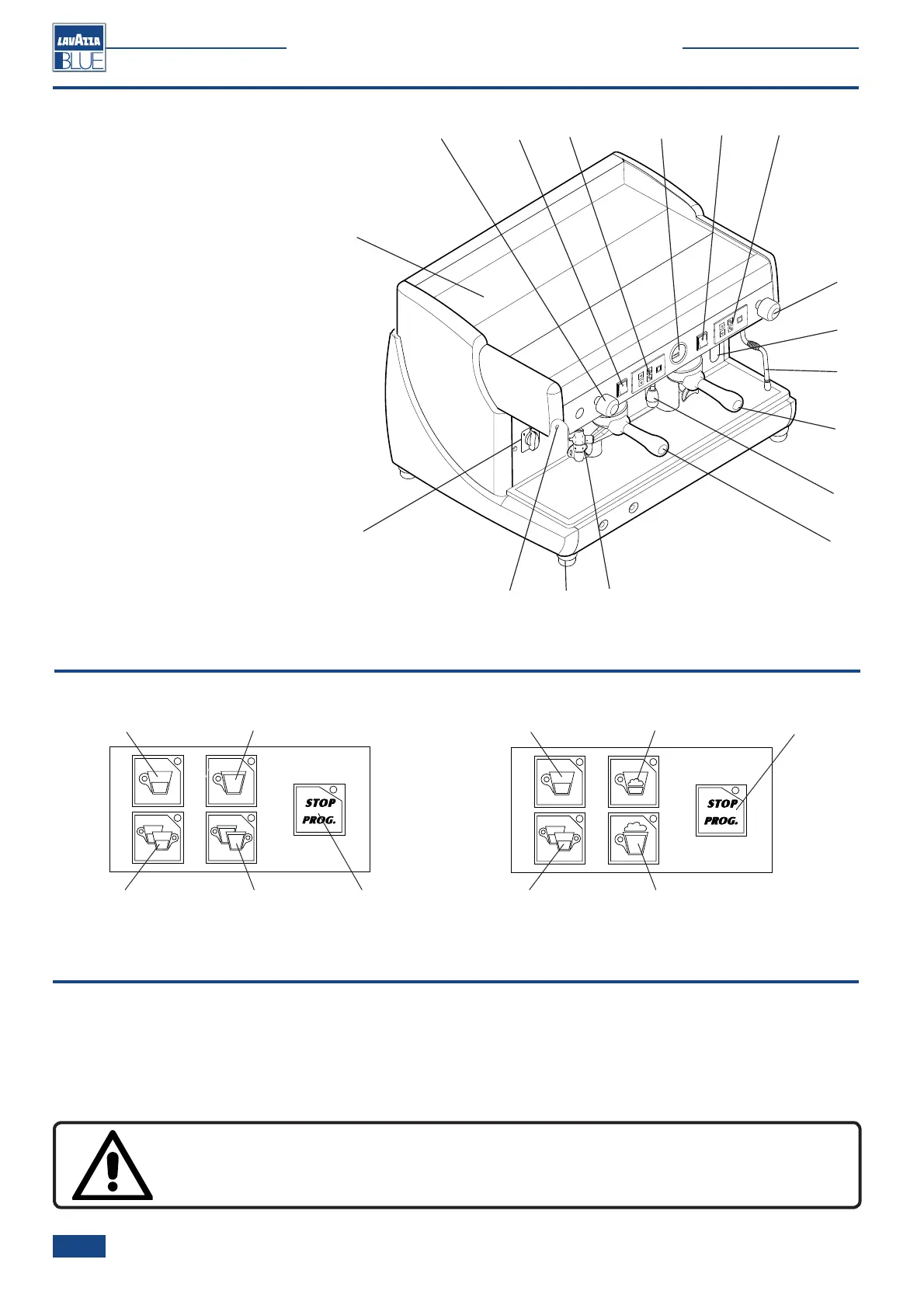 LAVAZZA
BLUE

STOP
PROG.

STOP
PROG.