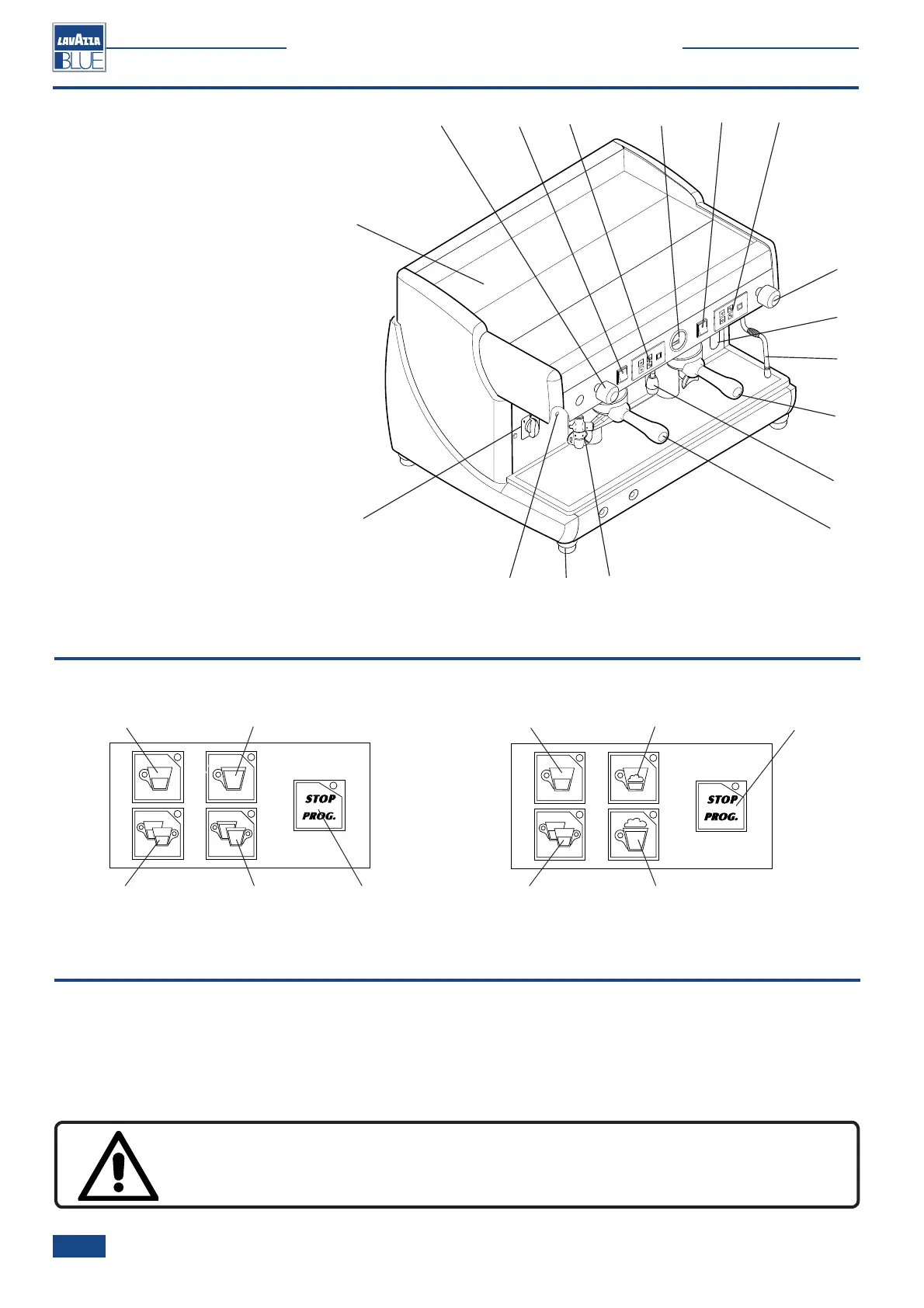 LAVAZZA
BLUE

STOP
PROG.

STOP
PROG.