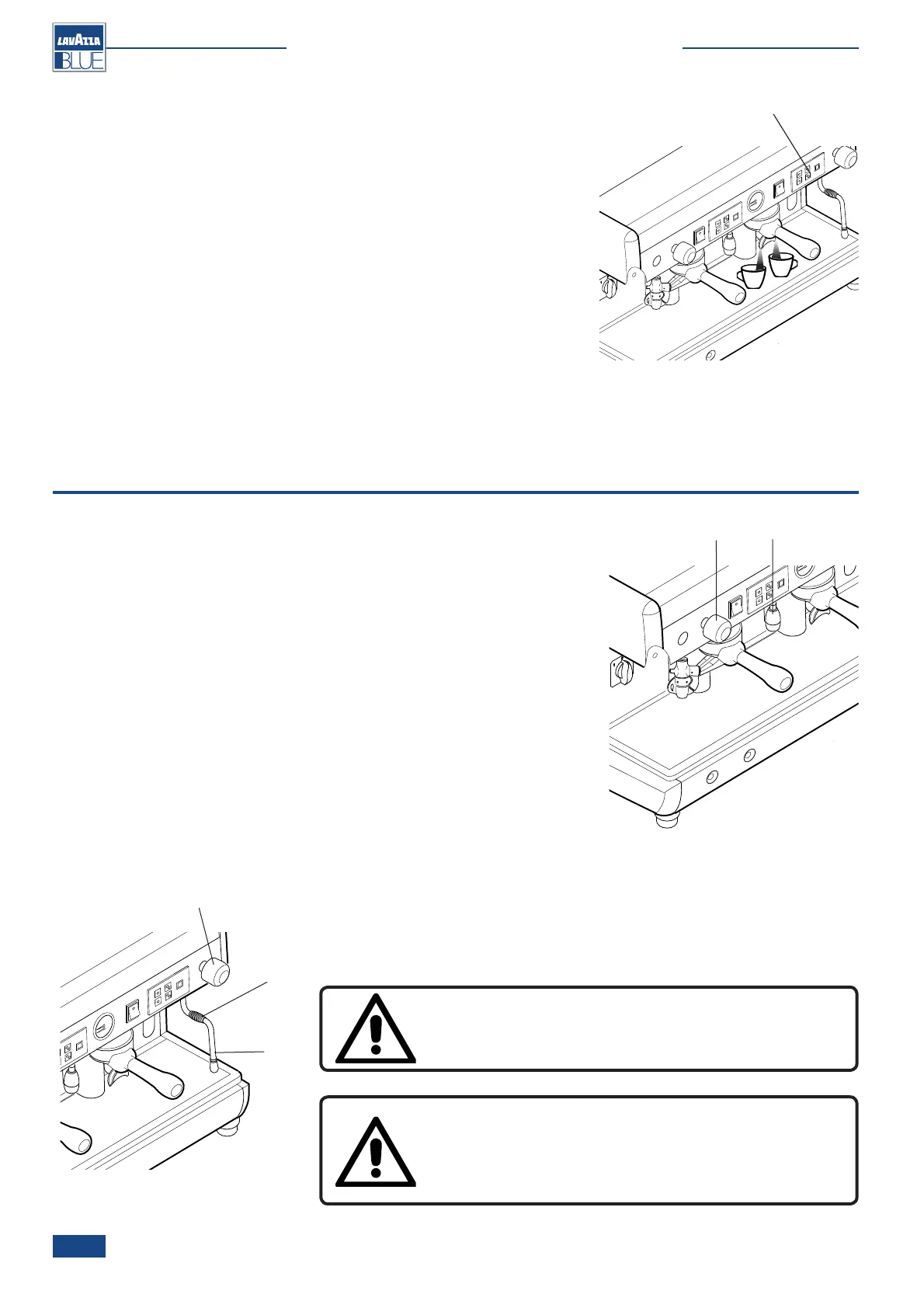 LAVAZZA
BLUE