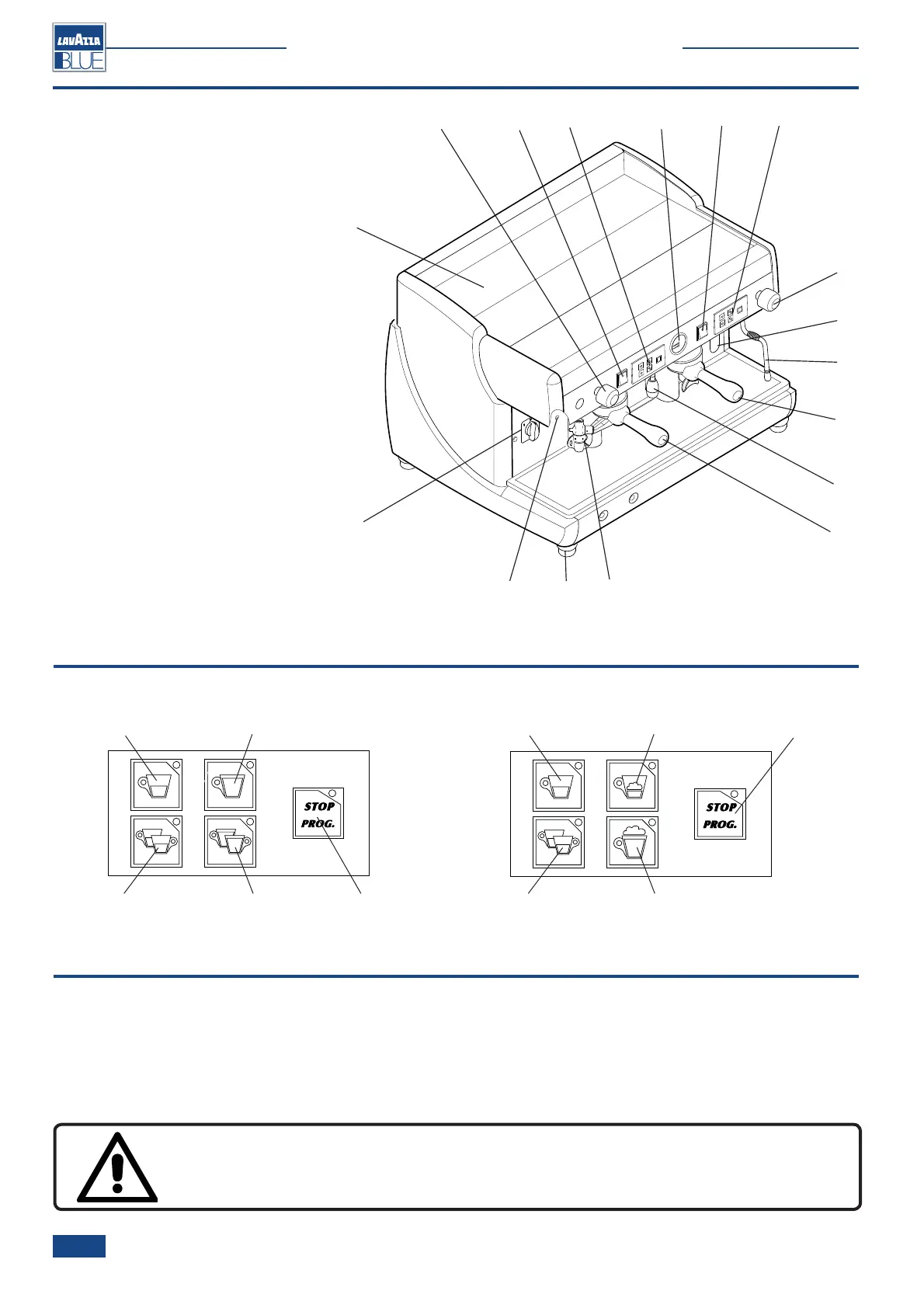 LAVAZZA
BLUE

STOP
PROG.

STOP
PROG.