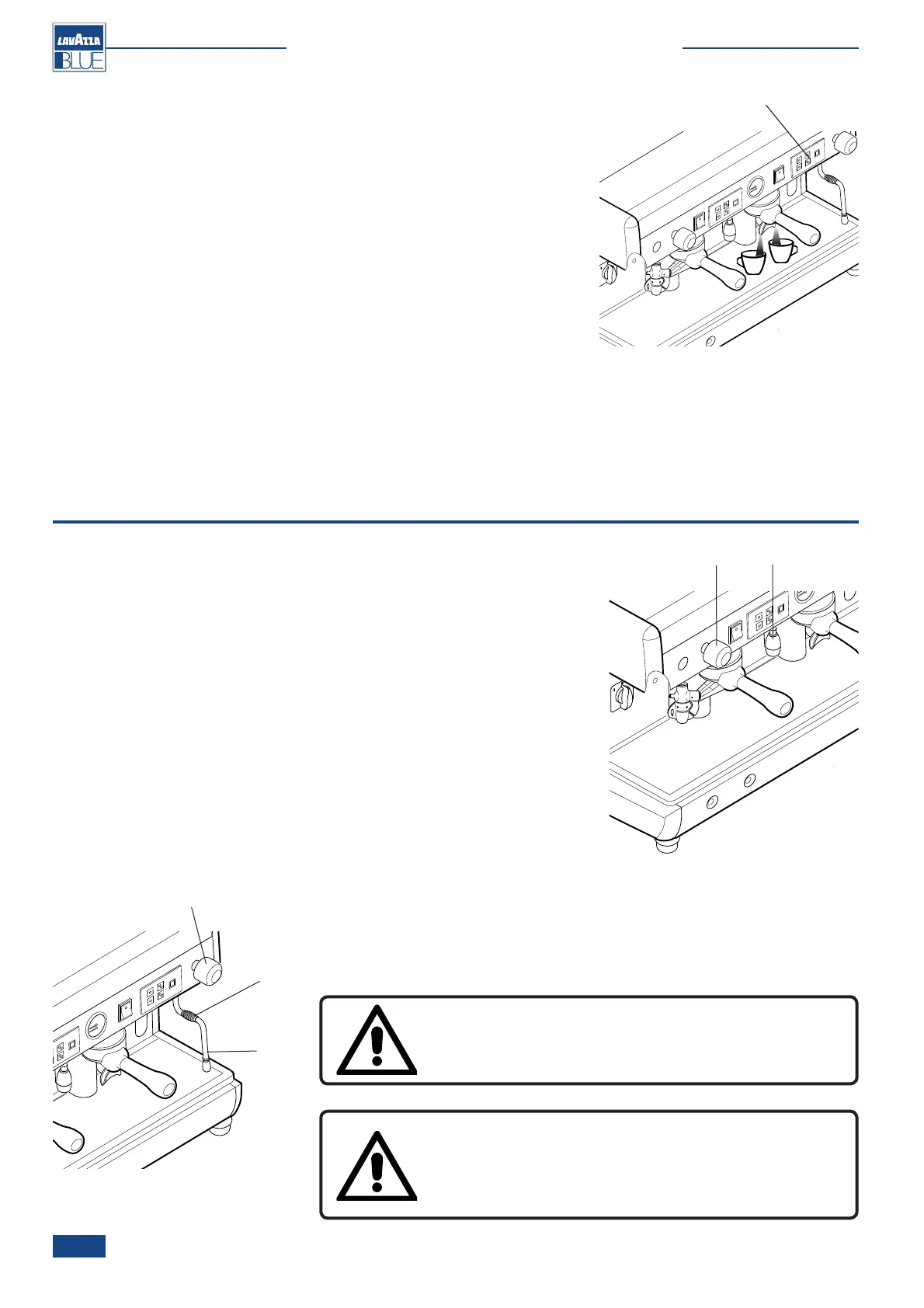 LAVAZZA
BLUE