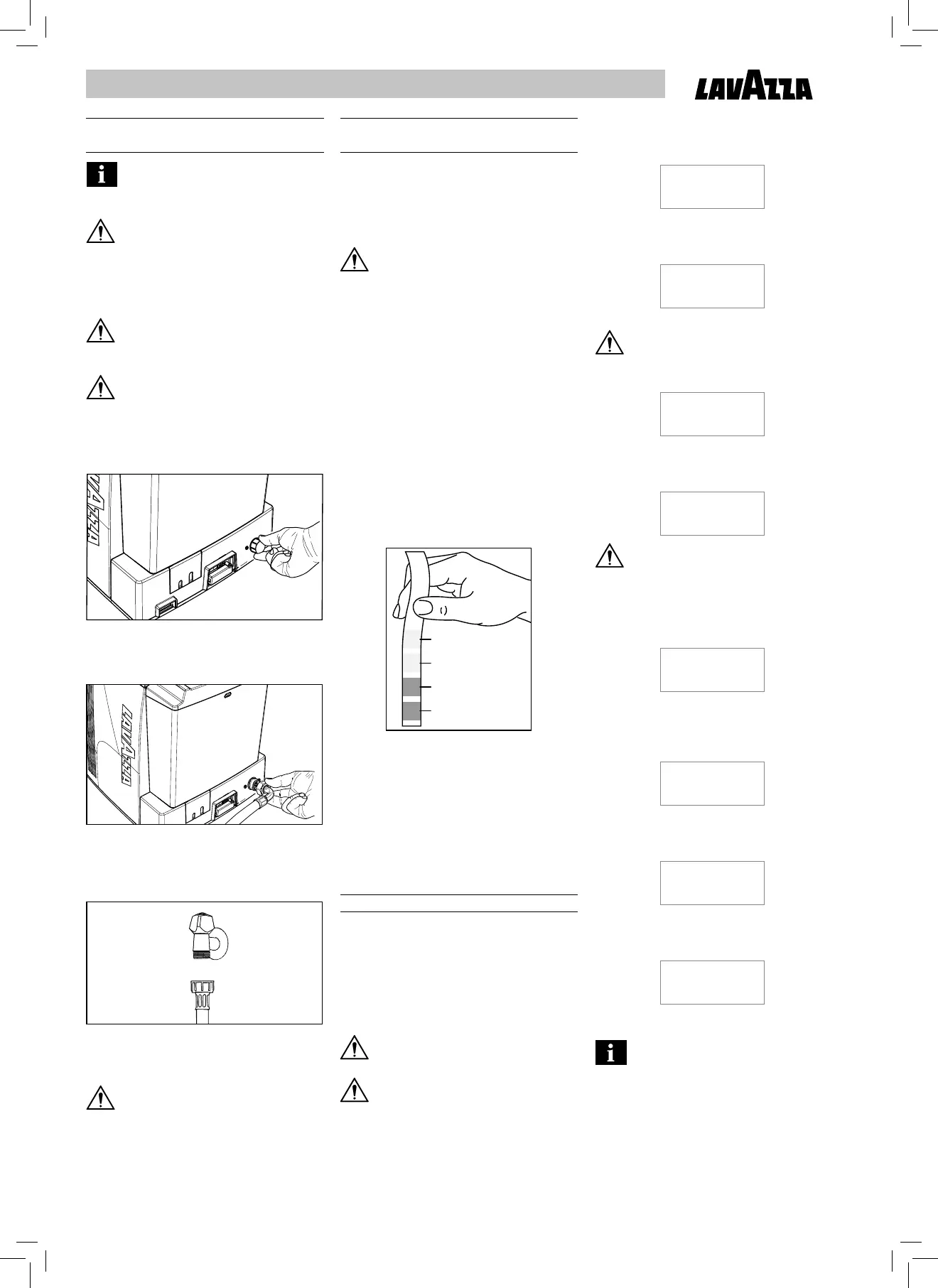 LAVAZZA