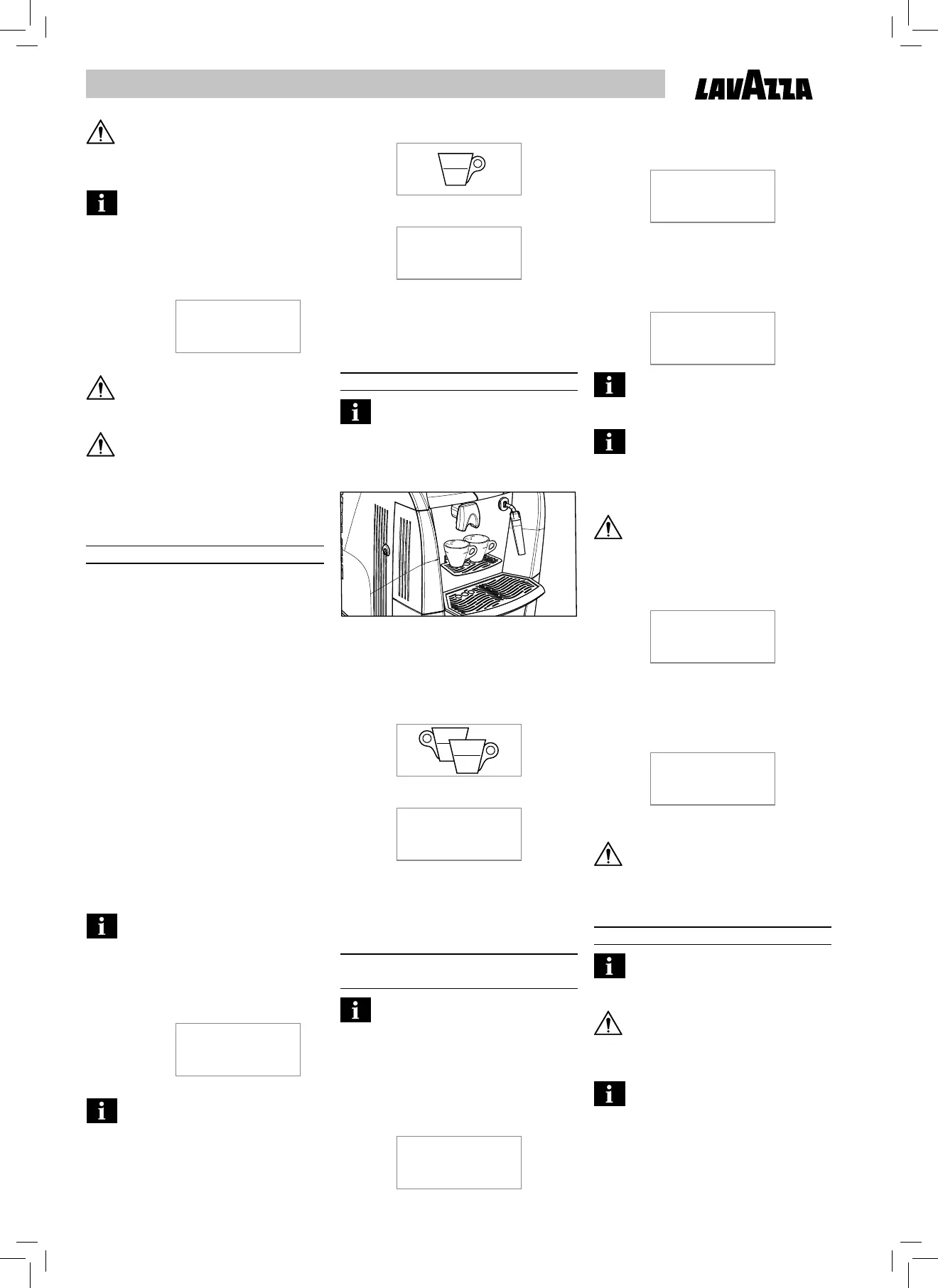 LAVAZZA