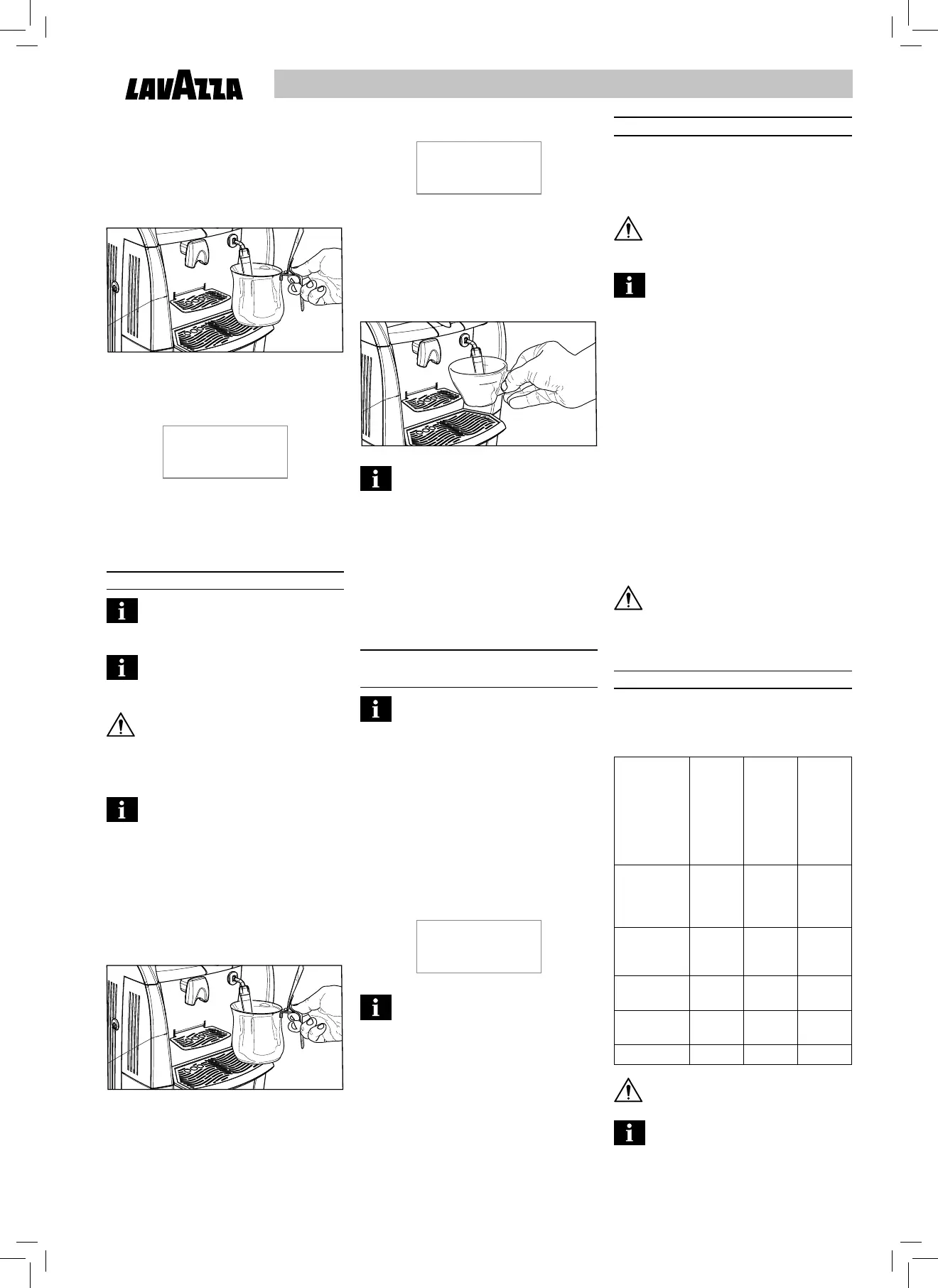 LAVAZZA