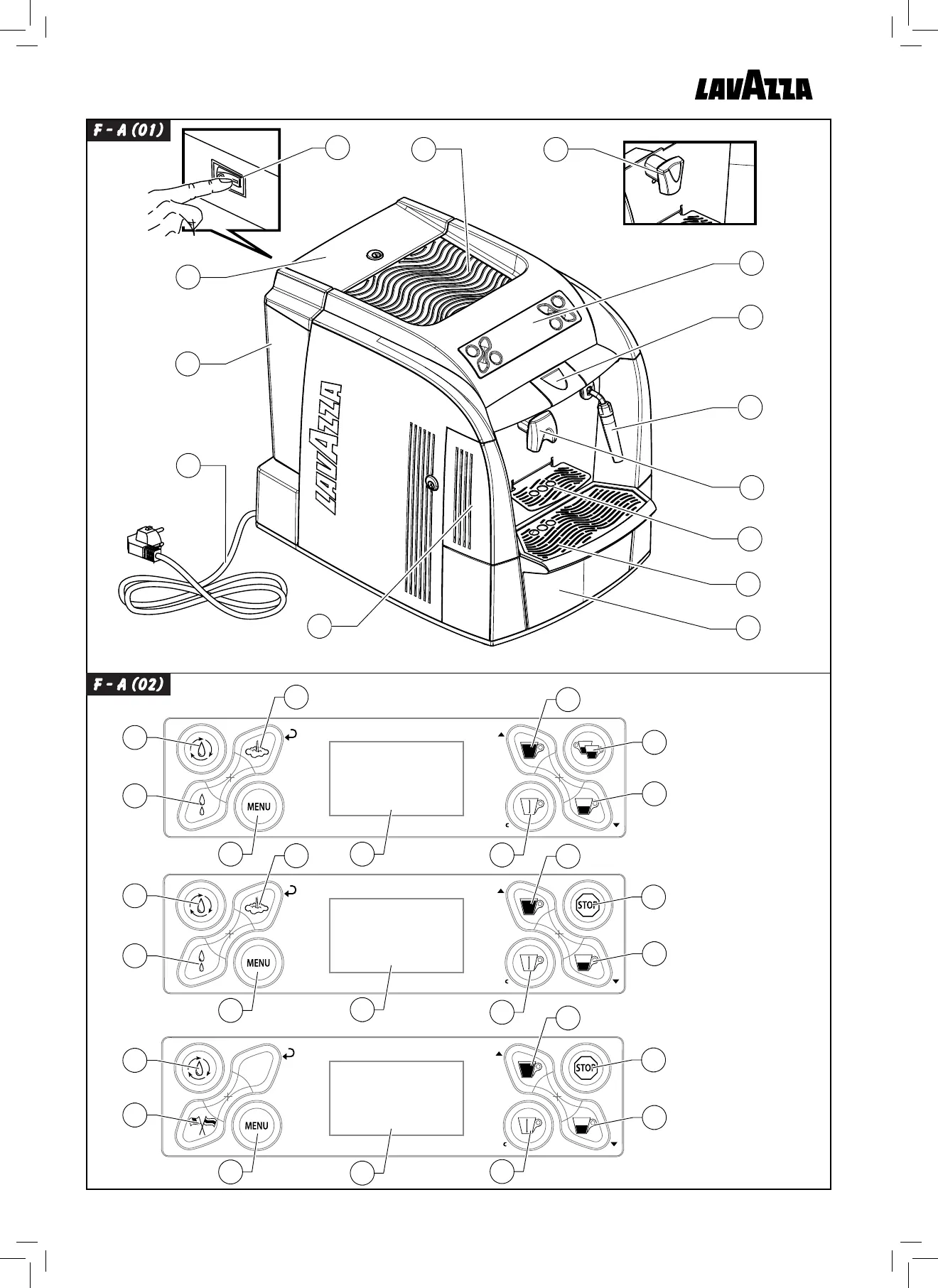 LAVAZZA

F - A (01)

LAVAZZA

F - A (02)

MENU

MENU

STOP

MENU

STOP