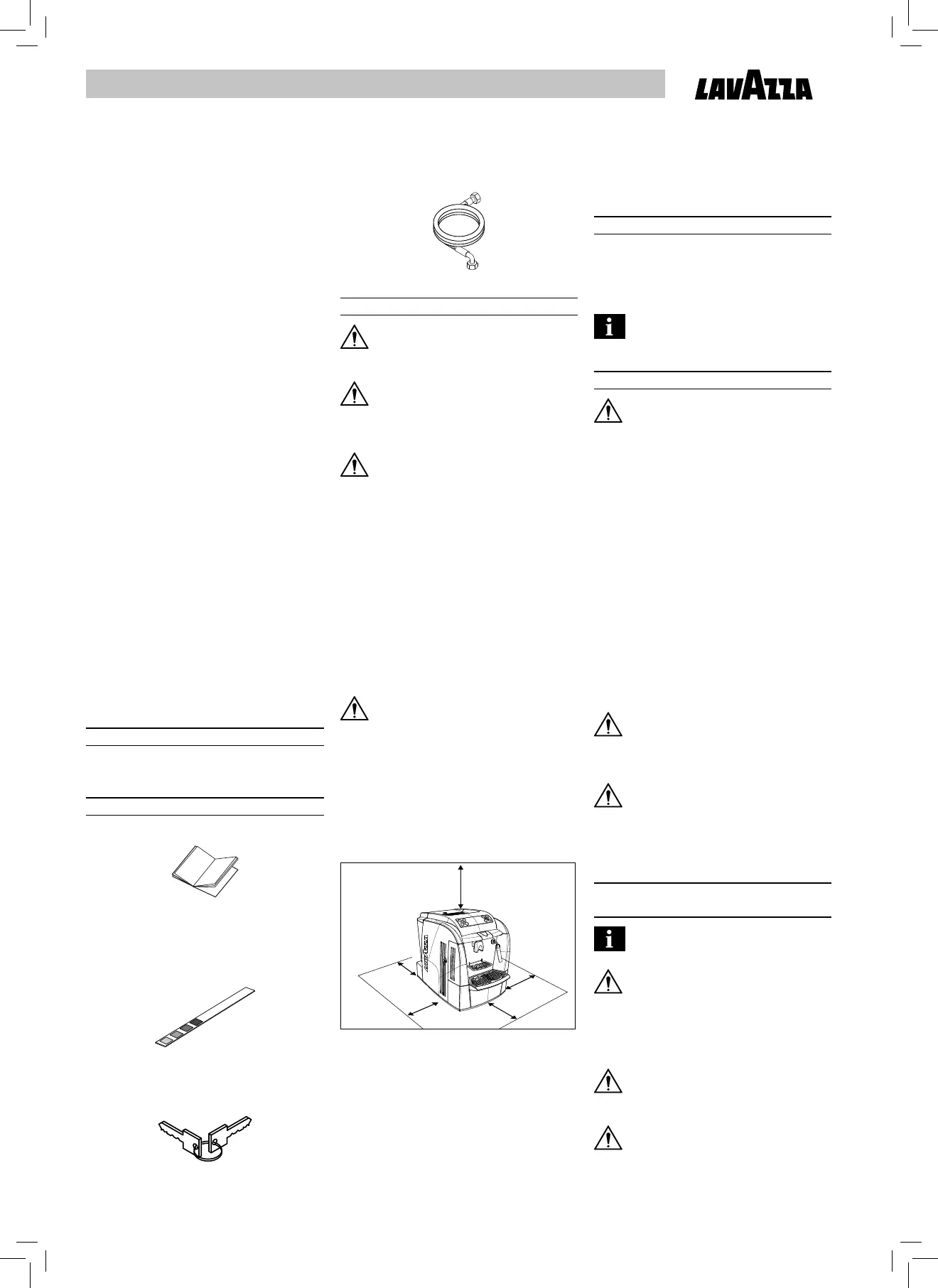 LAVAZZA