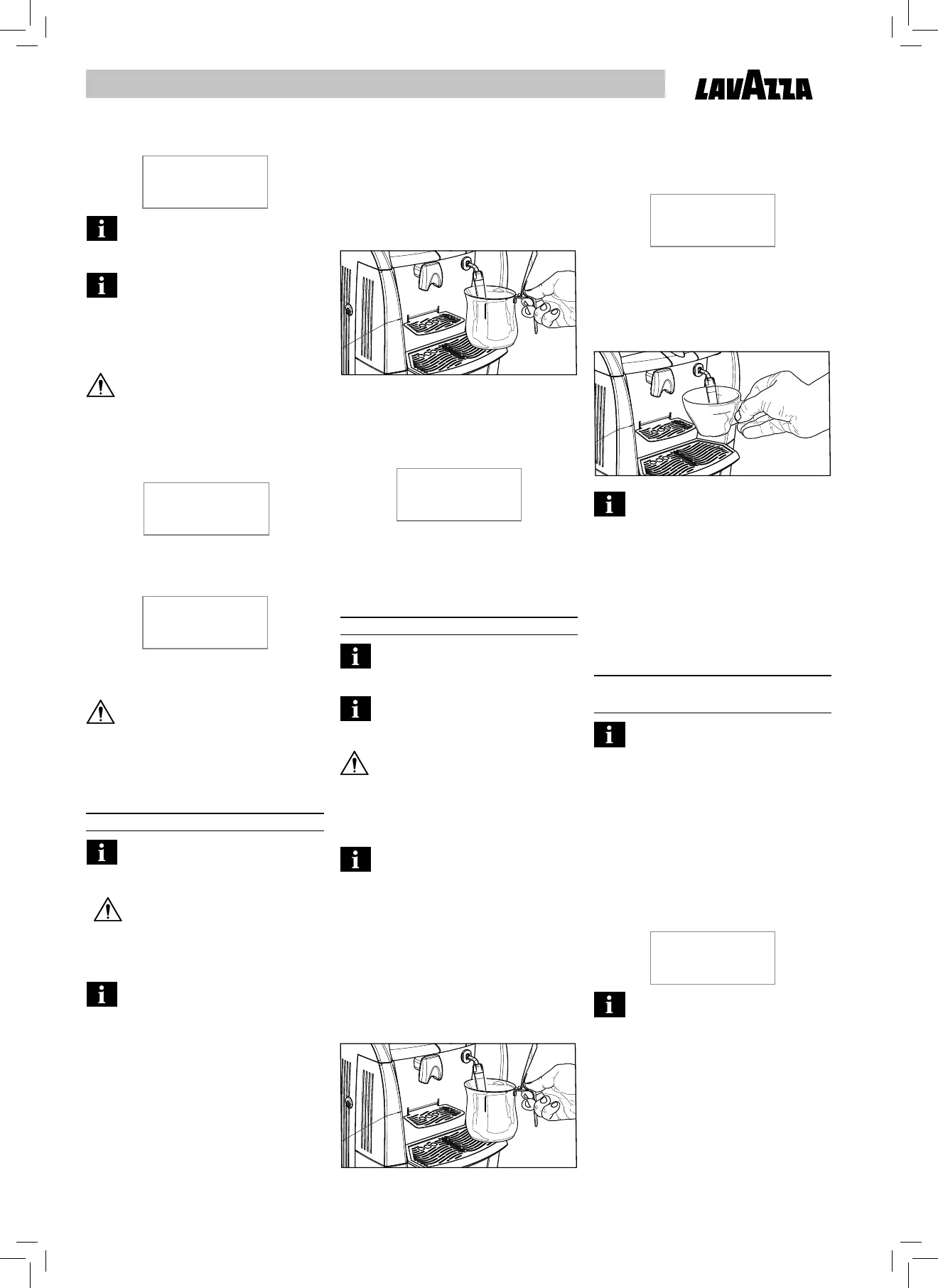 LAVAZZA