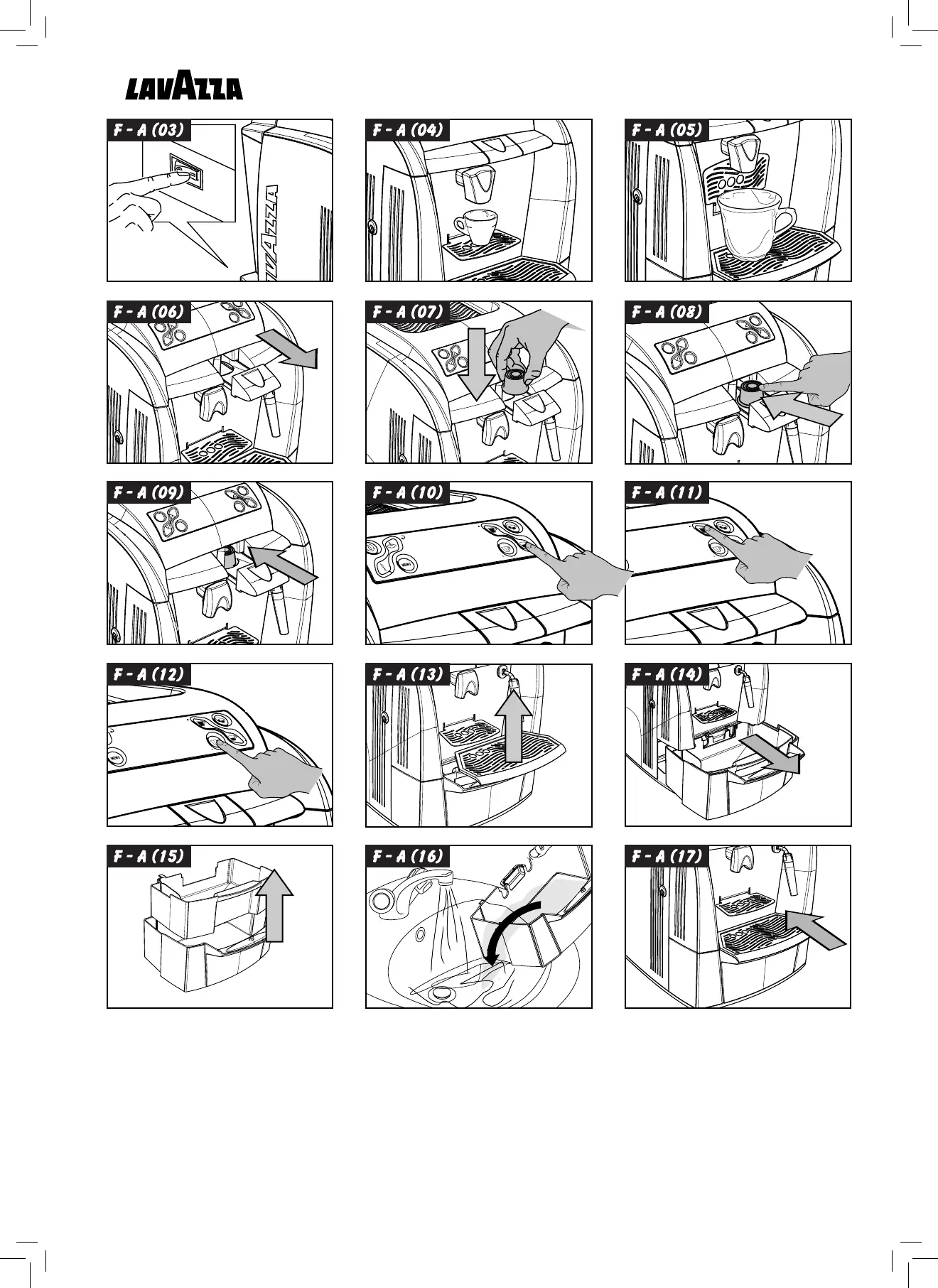 LAVAZZA

F - A (03)

LAVAZZA

F - A (04)

F - A (05)

F - A (06)

F - A (07)

F - A (08)

F - A (09)

F - A (10)

MENU

F - A (11)

F - A (12)

MENU

F - A (13)

F - A (14)

F - A (15)

F - A (16)

F - A (17)