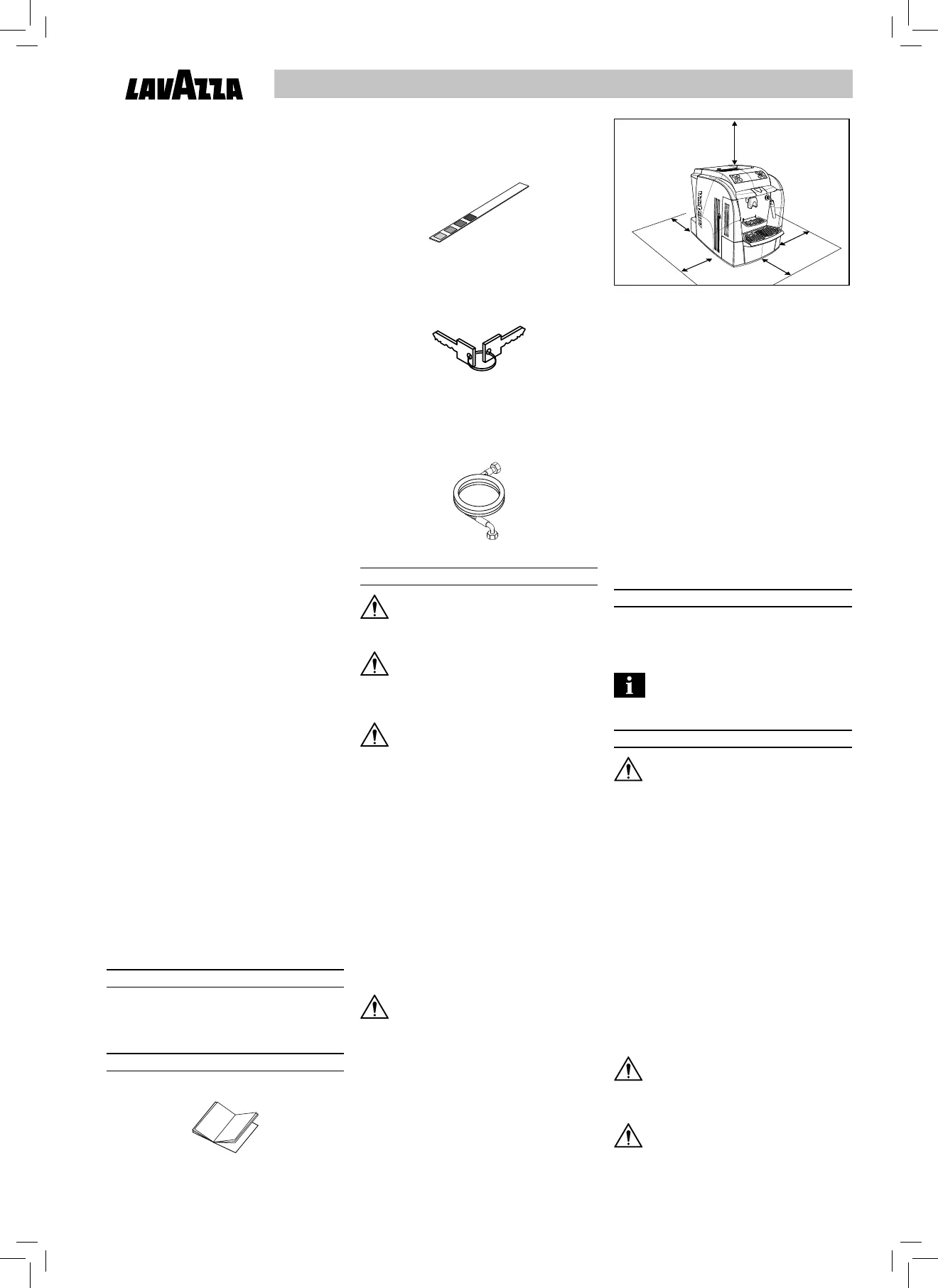 LAVAZZA